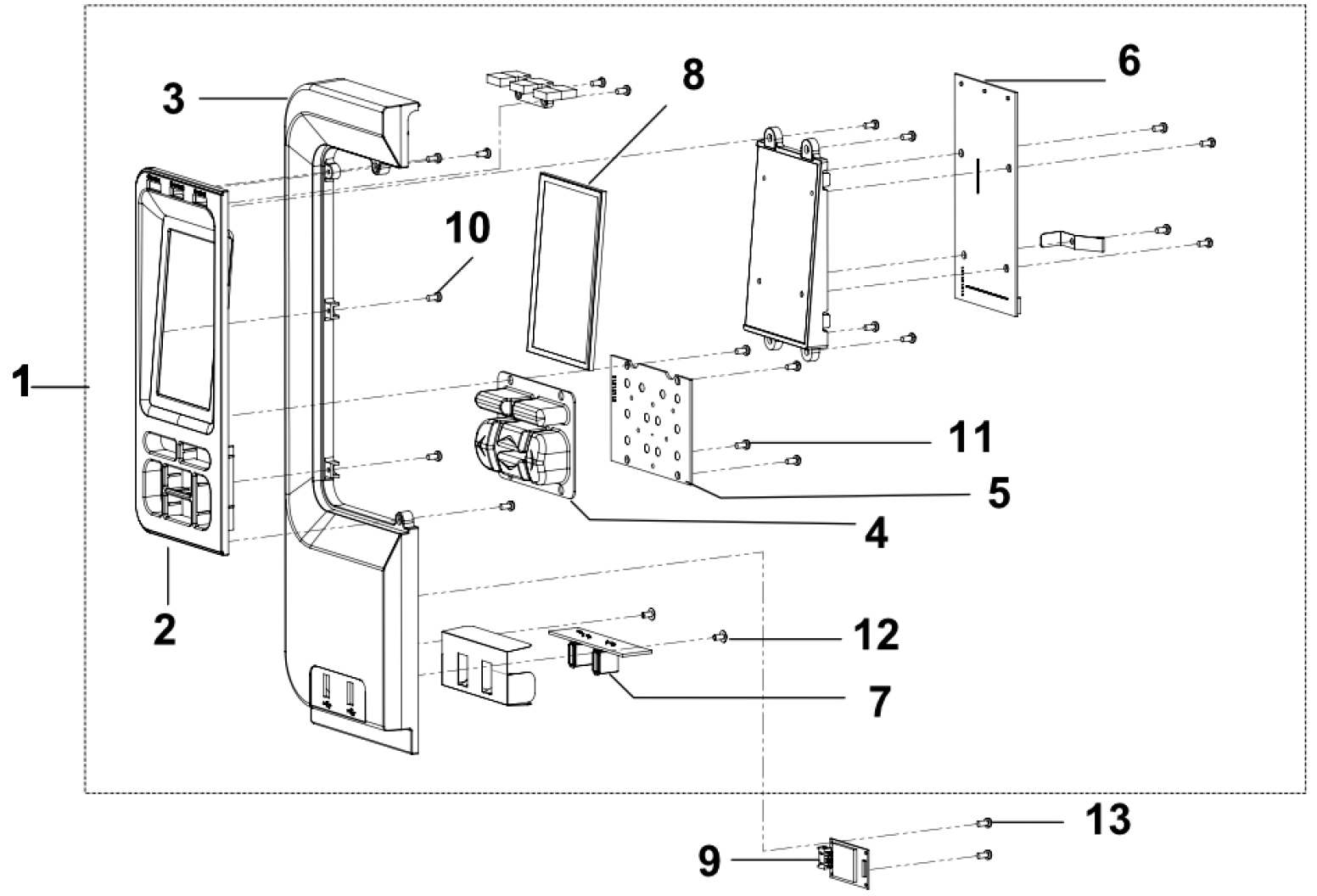 3
8
6
10
1
11
5
4
2
12
7
13
9