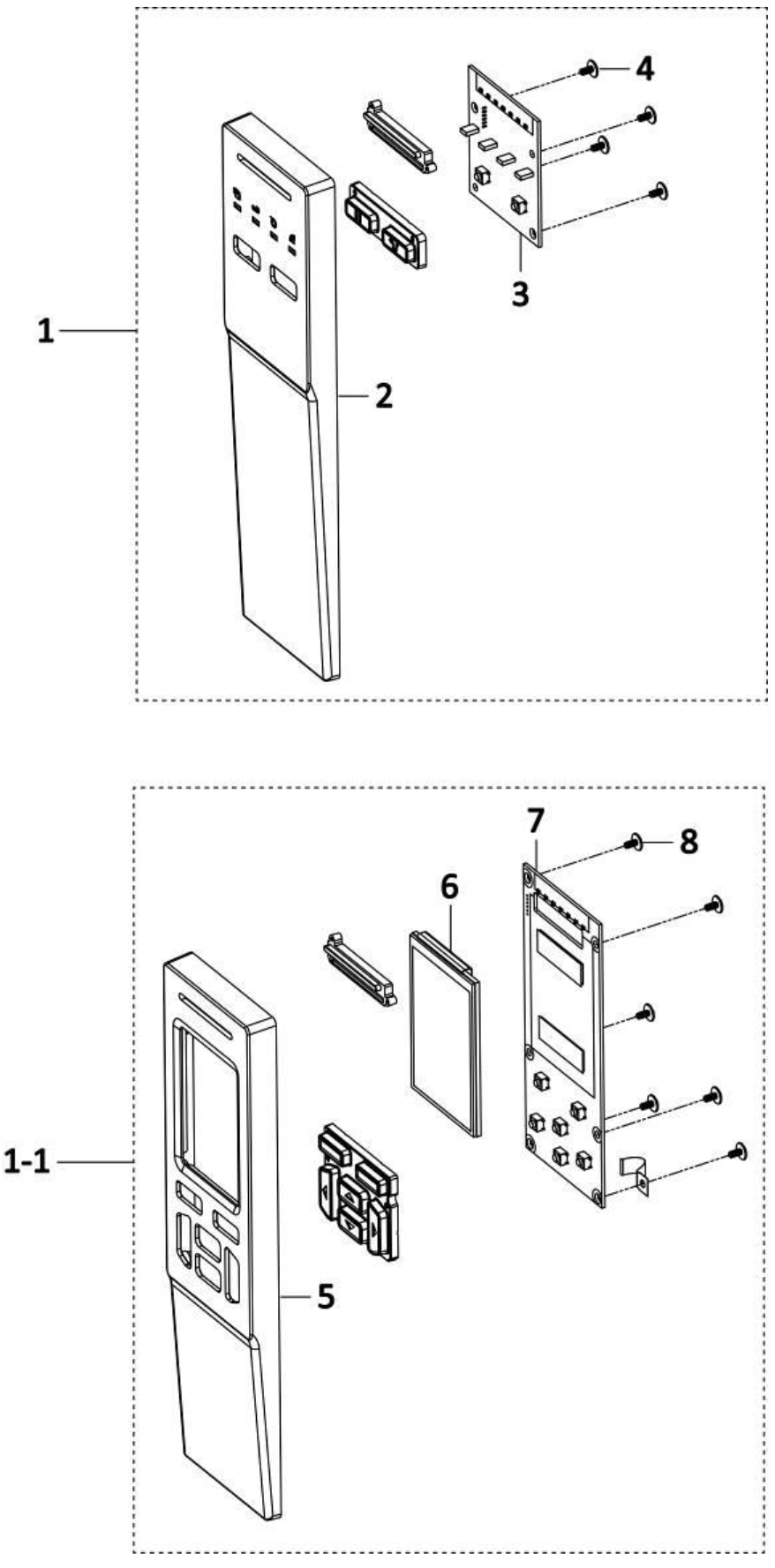 4
3
1
2
7
8
6
1-1
5