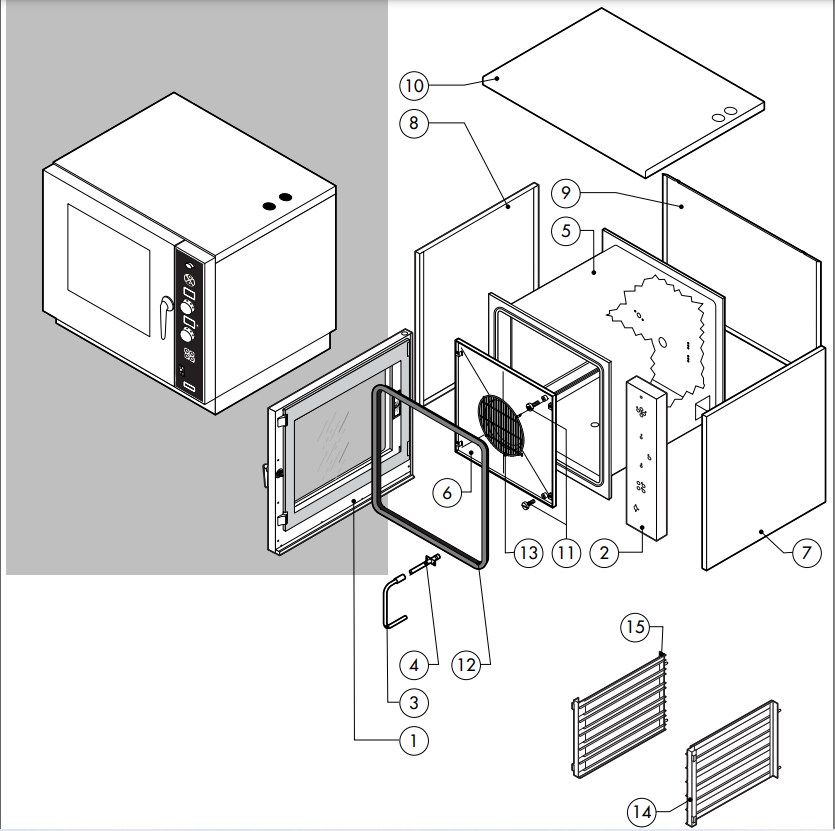 10
8
9
5
6
13
11
2
7
4
12
3
1
15
14