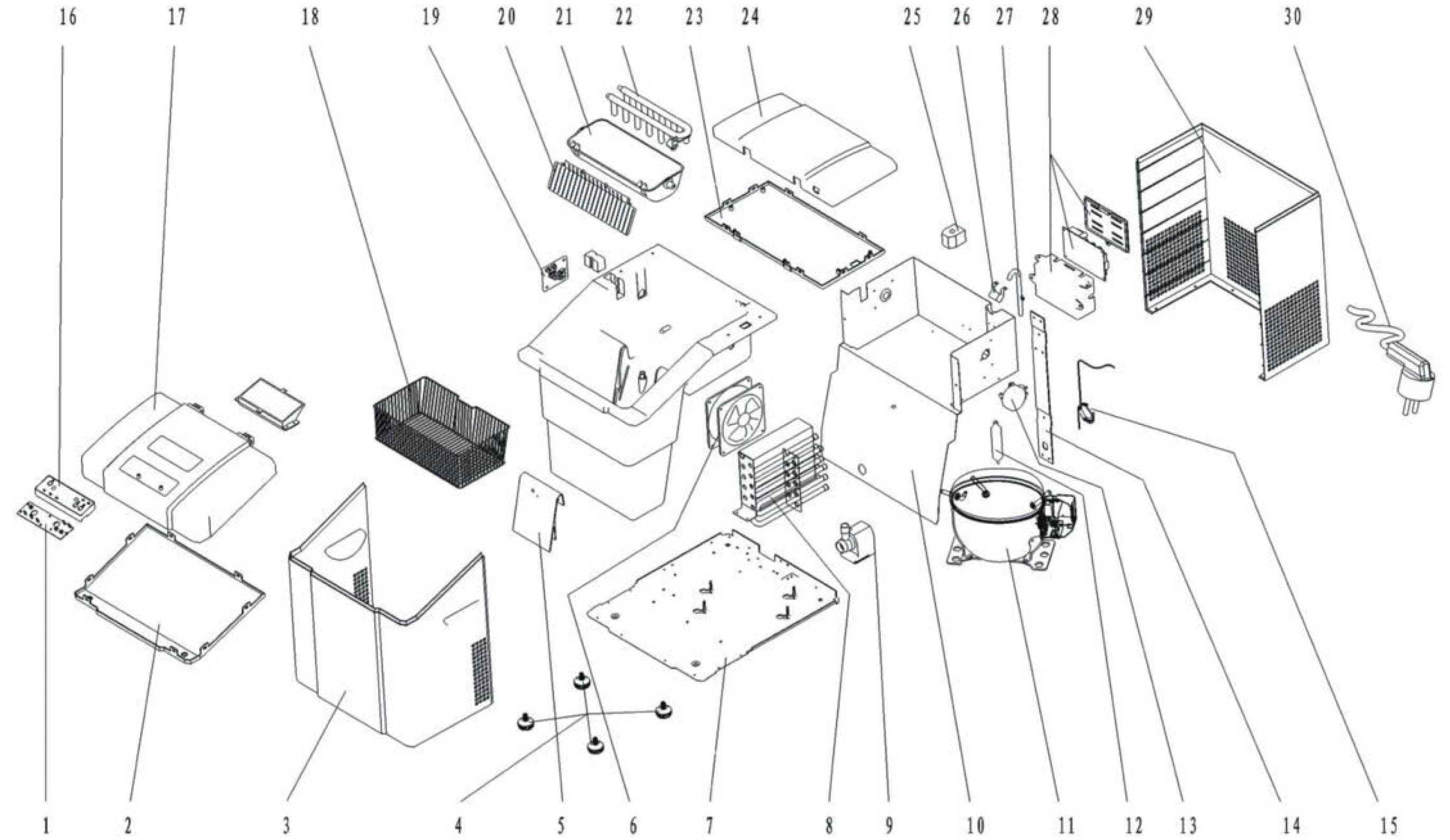 16 17 18 19 20 21 22 23 24 25 26 27 28 29 30

1 2 3 4 5 6 7 8 9 10 11 12 13 14 15