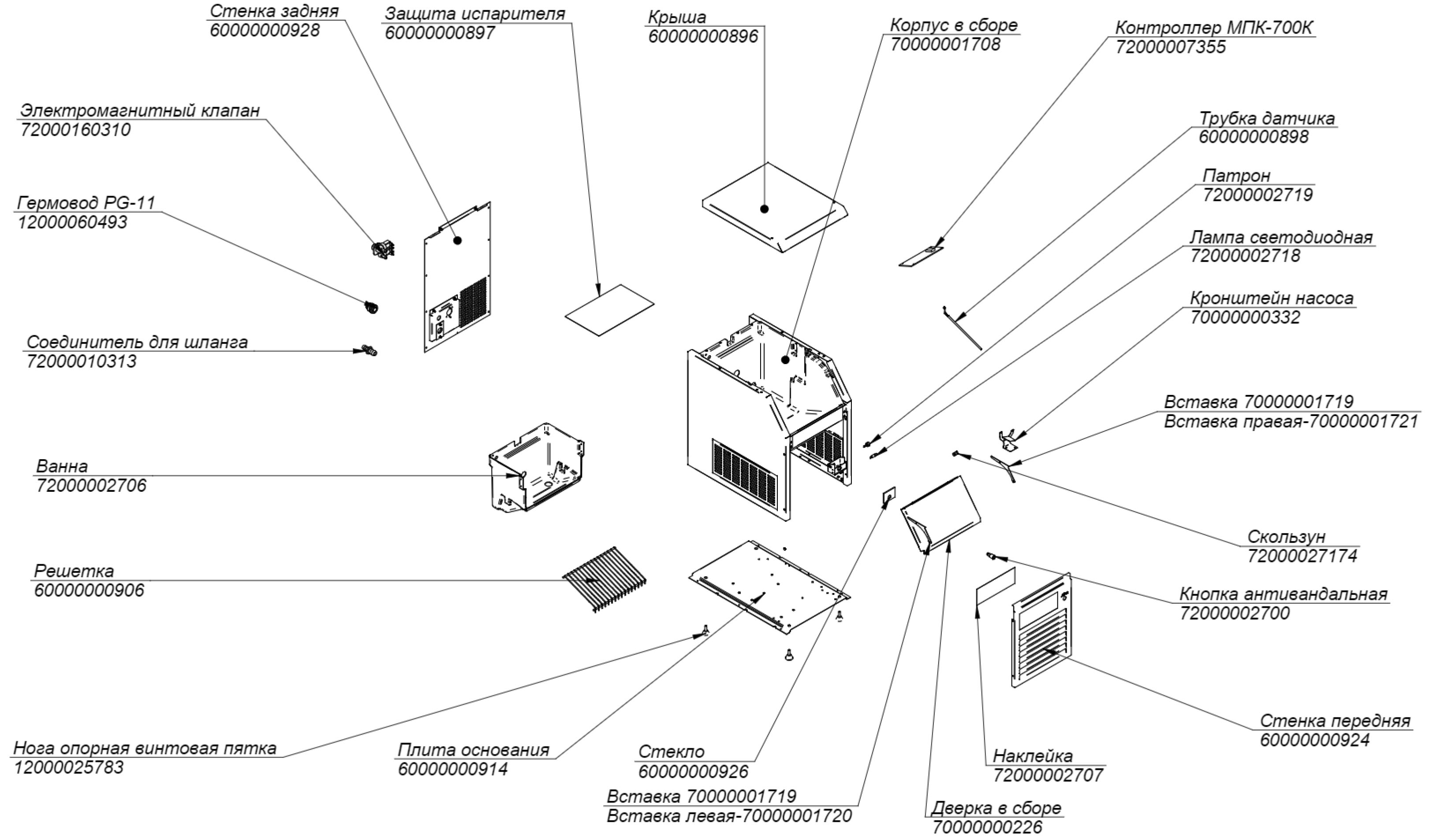 Стенка задняя
60000000928

Защита испарителя
60000000897

Крыша
60000000896

Корпус в сборе
70000001708

Контроллер МПК-700К
72000007355

Электромагнитный клапан
72000160310

Трубка датчика
60000000898

Патрон
72000002719

Гермовод PG-11
12000060493

Лампа светодиодная
72000002718

Кронштейн насоса
70000000332

Соединитель для шланга
72000010313

Вставка 70000001719
Вставка правая-70000001721

Ванна
72000002706

Скользун
72000027174

Решетка
60000000906

Кнопка антивандальная
72000002700

Стенка передняя
60000000924

Нога опорная винтовая пятка
12000025783

Плита основания
60000000914

Стекло
60000000926

Наклейка
72000002707

Вставка 70000001719
Вставка левая-70000001720

Дверка в сборе
70000000226