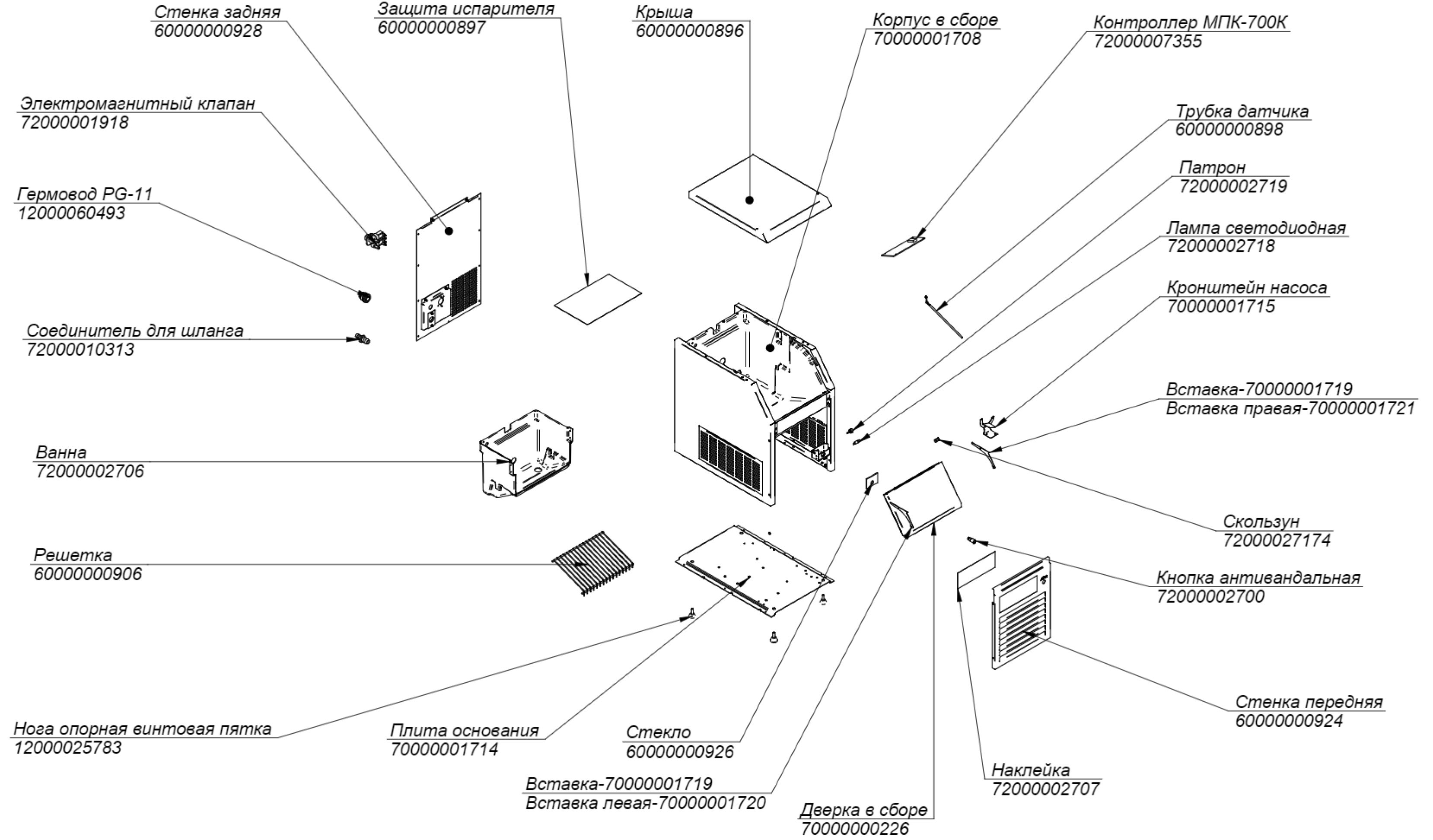 Стенка задняя
60000000928

Защита испарителя
60000000897

Крыша
60000000896

Корпус в сборе
70000001708

Контроллер МПК-700К
72000007355

Электромагнитный клапан
72000001918

Трубка датчика
60000000898

Патрон
72000002719

Гермовод PG-11
12000060493

Лампа светодиодная
72000002718

Кронштейн насоса
70000001715

Соединитель для шланга
72000010313

Вставка-70000001719
Вставка правая-70000001721

Ванна
72000002706

Скользун
72000027174

Решетка
60000000906

Кнопка антивандальная
72000002700

Стенка передняя
60000000924

Нога опорная винтовая пятка
12000025783

Плита основания
70000001714

Стекло
60000000926

Наклейка
72000002707

Вставка-70000001719
Вставка левая-70000001720

Дверка в сборе
70000000226