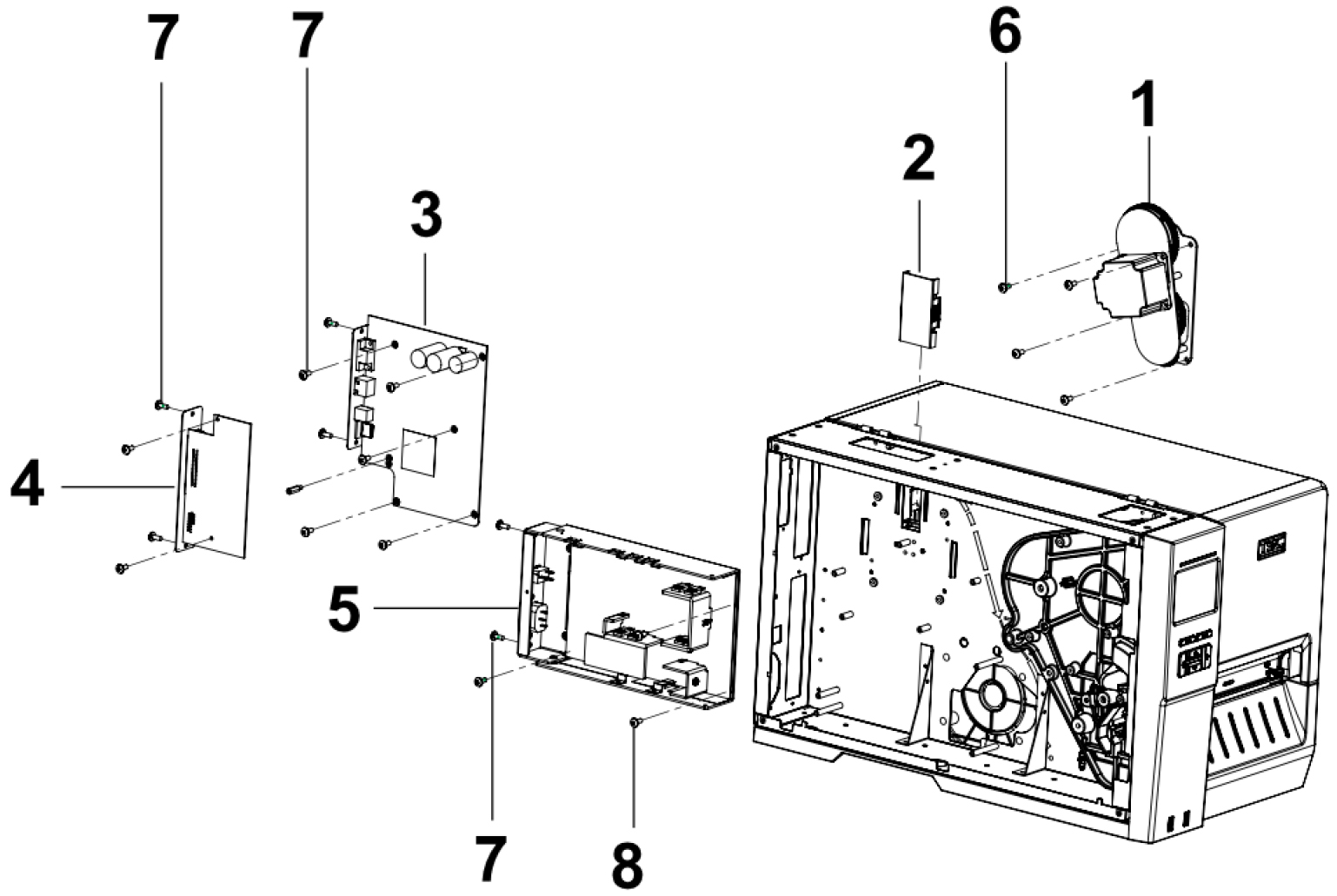 7
7
6
1
2
3
4
5
7
8