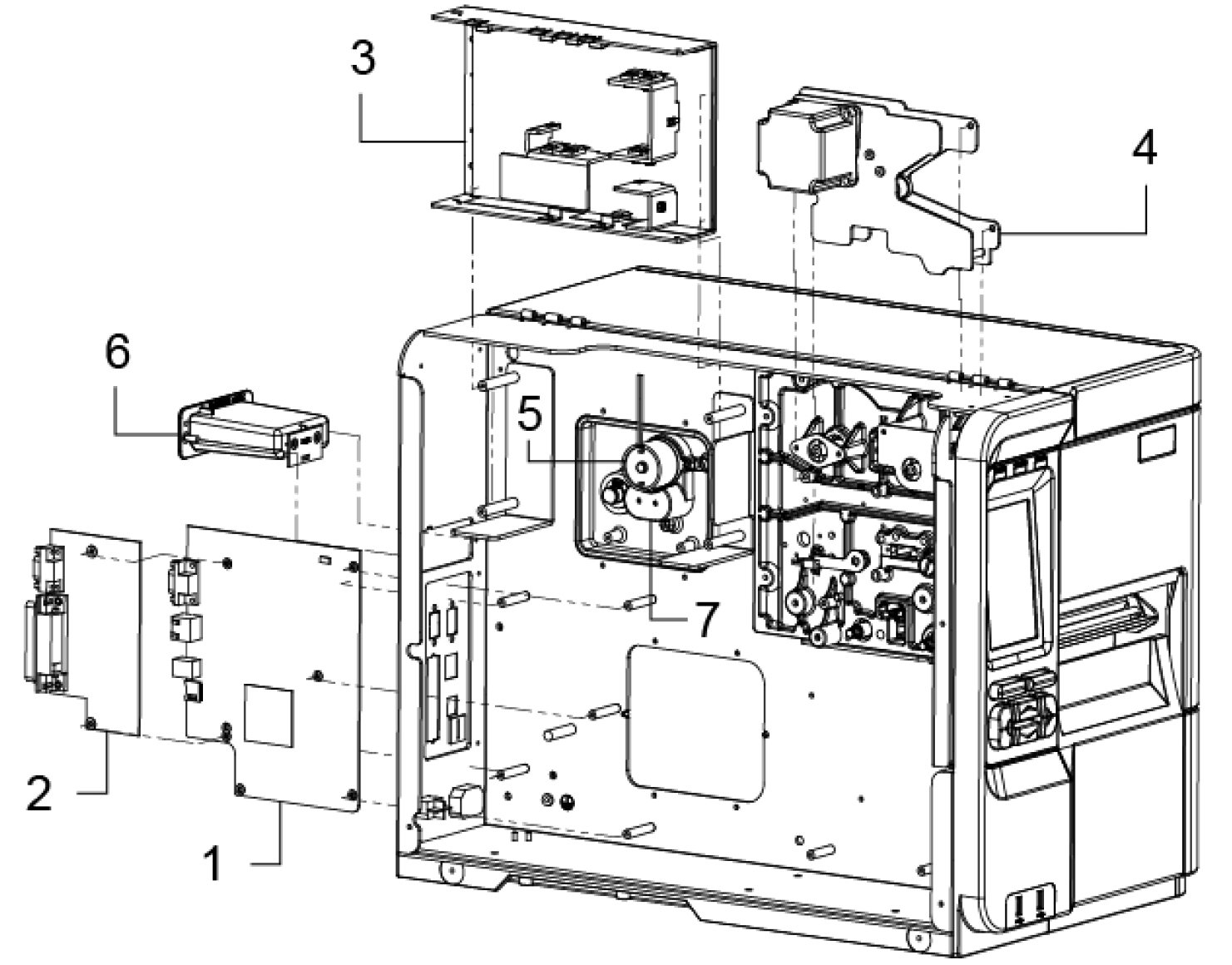 3
4
6
5
7
2
1