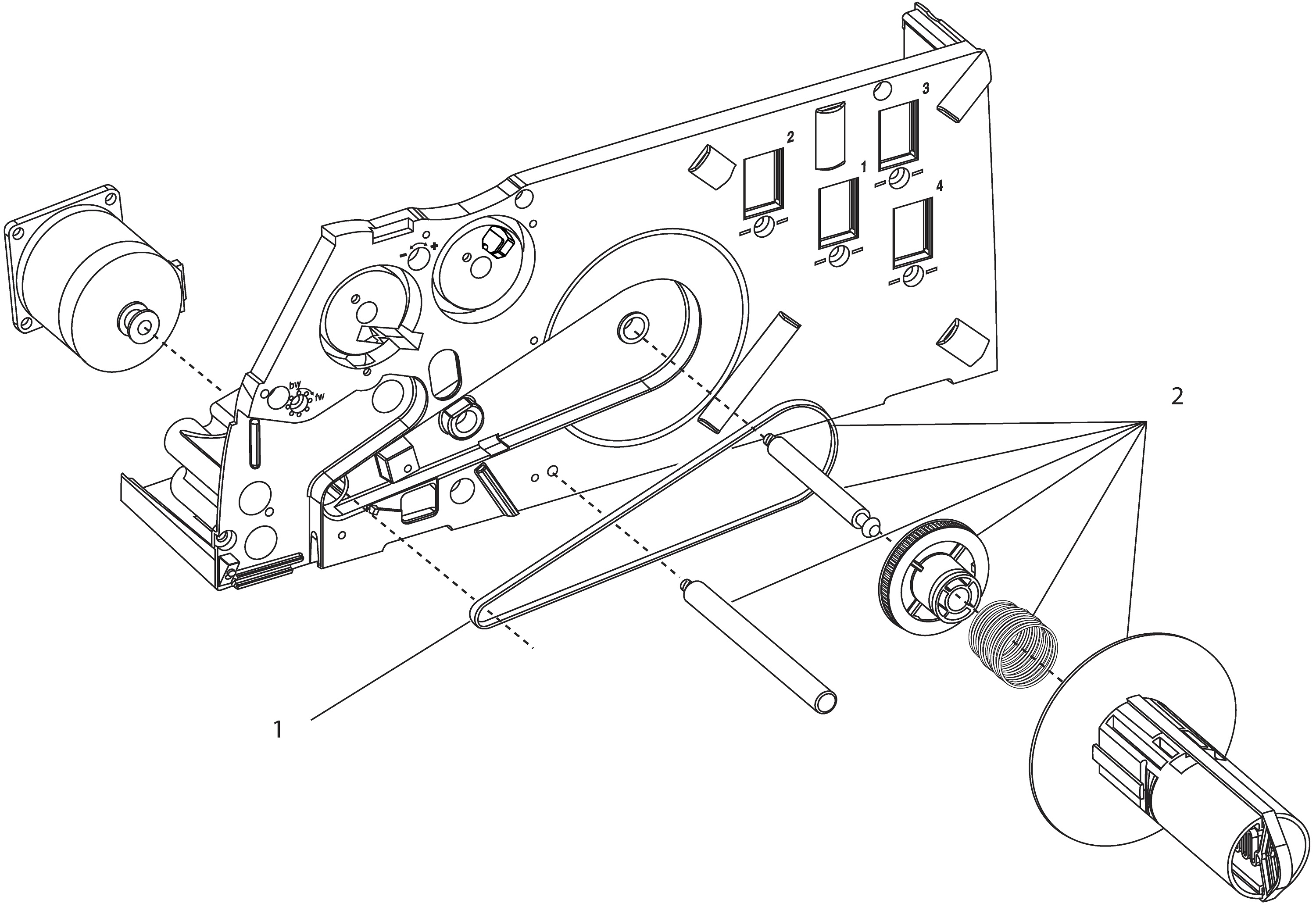 3
2
1
4
- +
bw
fw
2
1