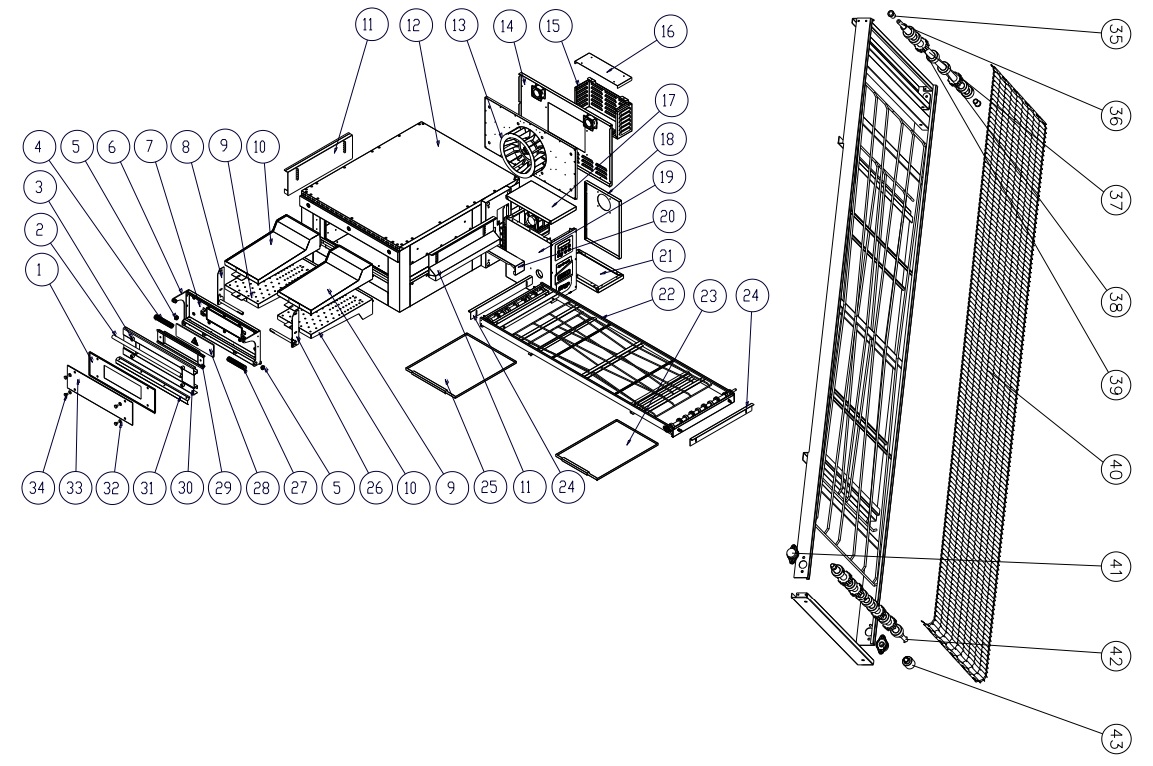 11 12 13 14 15 16
17
18
19
20
21
22 23 24
4 5 6 7 8 9 10
3
2
1
34 33 32 31 30 29 28 27 5 26 10 9 25 11 24

35
36
37
38
39
40
41
42
43