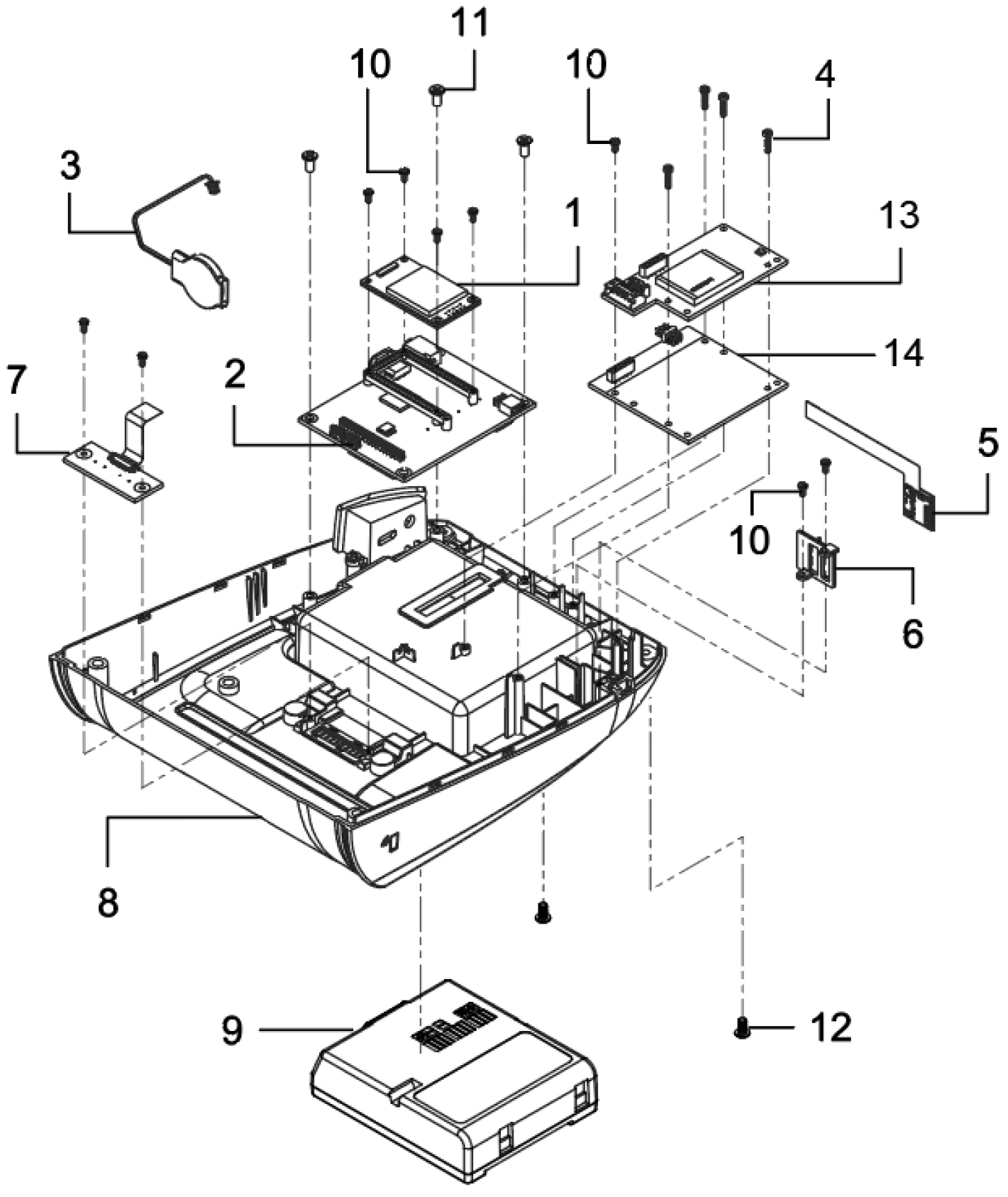 11
10
10
4
3
1
13
14
7
2
5
10
6
8
9
12