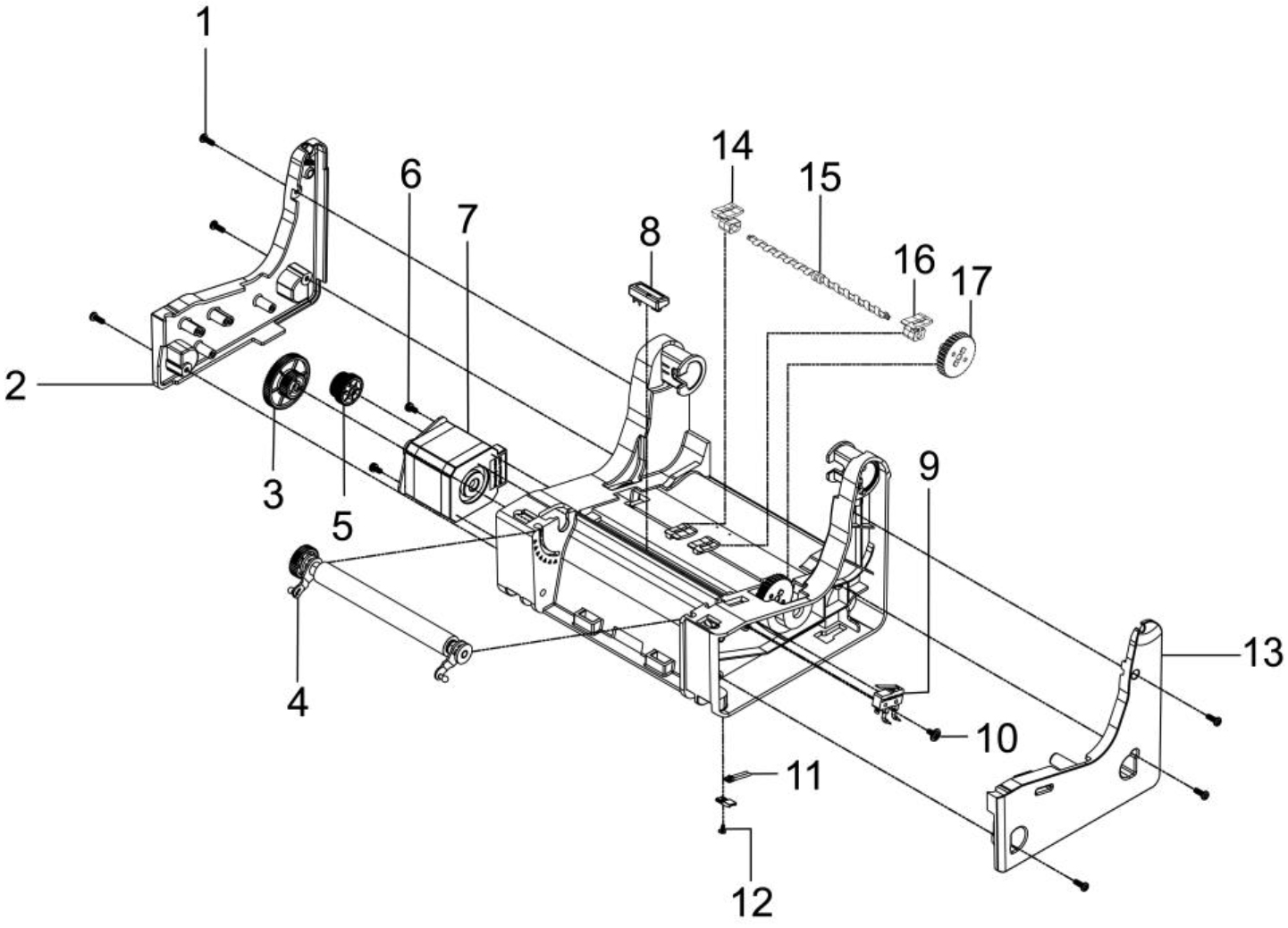 1
14
15
6
7
8
16
17
2
3
5
9
4
13
10
11
12