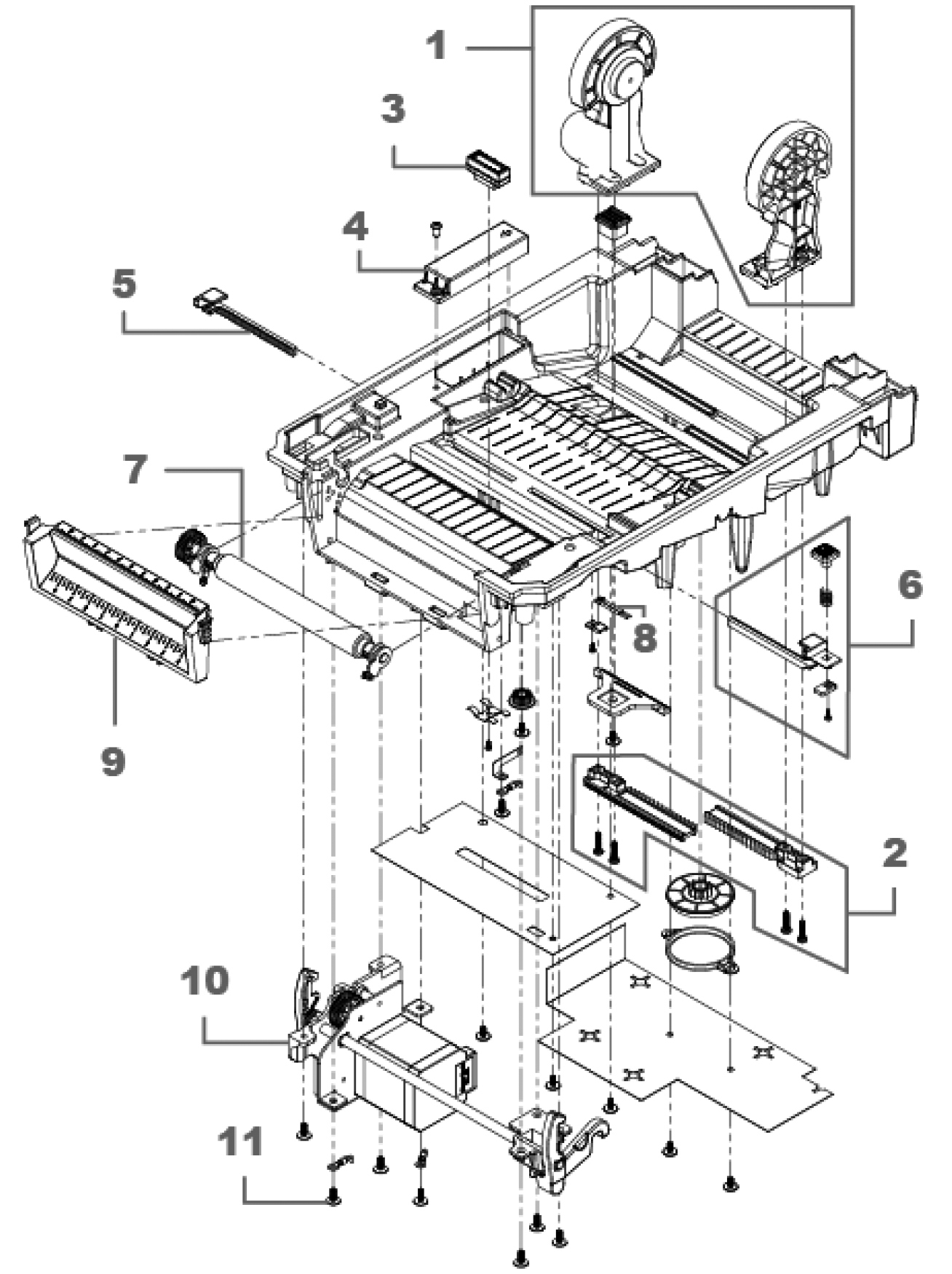 1
3
4
5
7
6
8
9
2
10
11