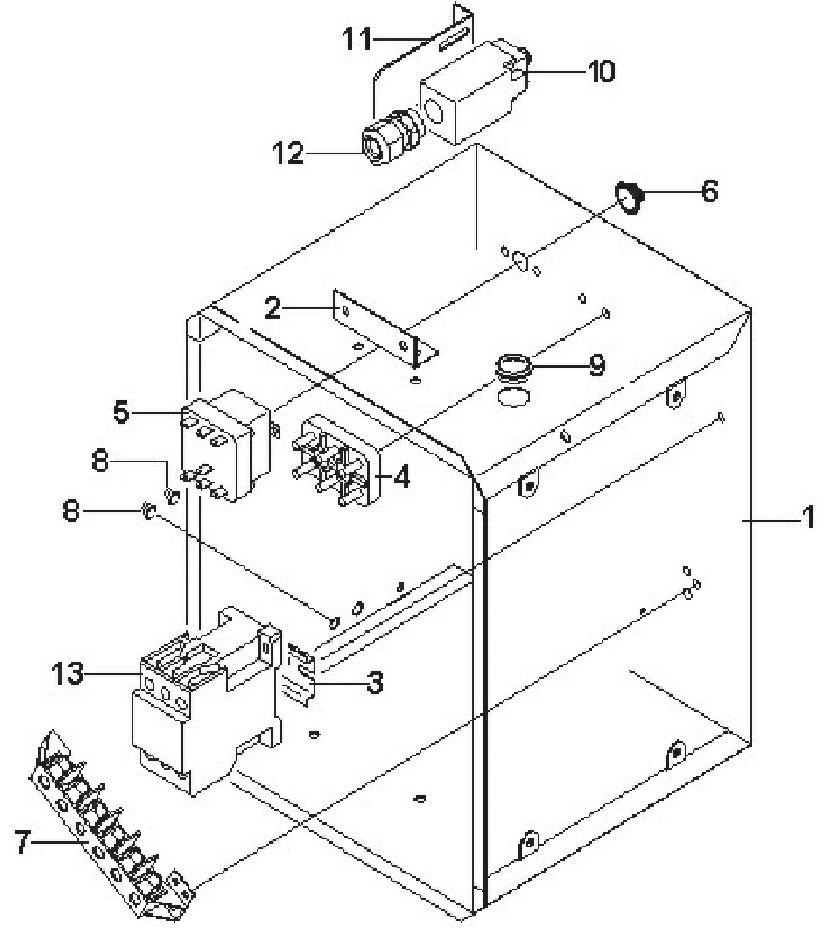 11
10
12
6
2
9
5
4
8
8
1
13
3
7