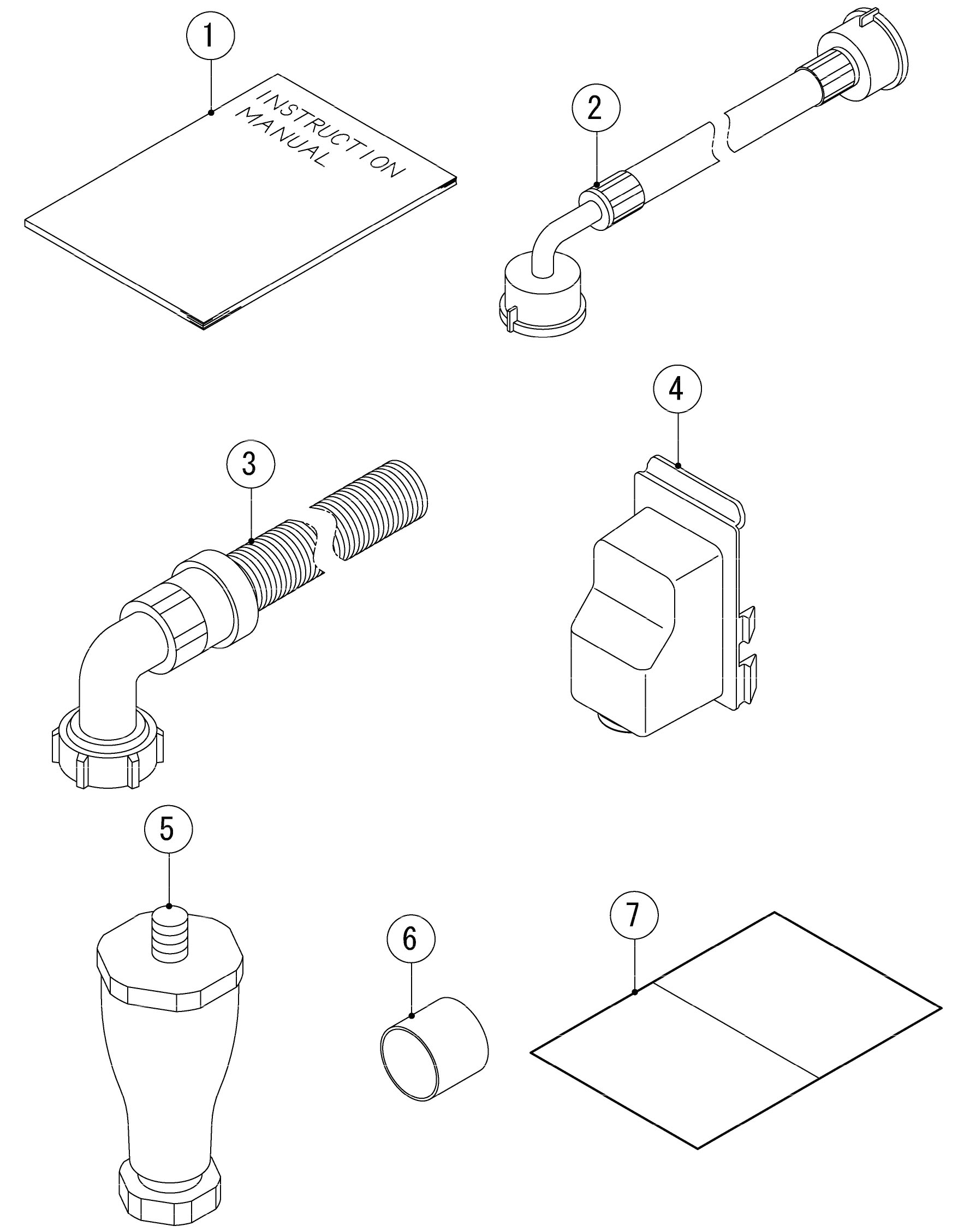 1
INSTRUCTION MANUAL
2
3
4
5
6
7