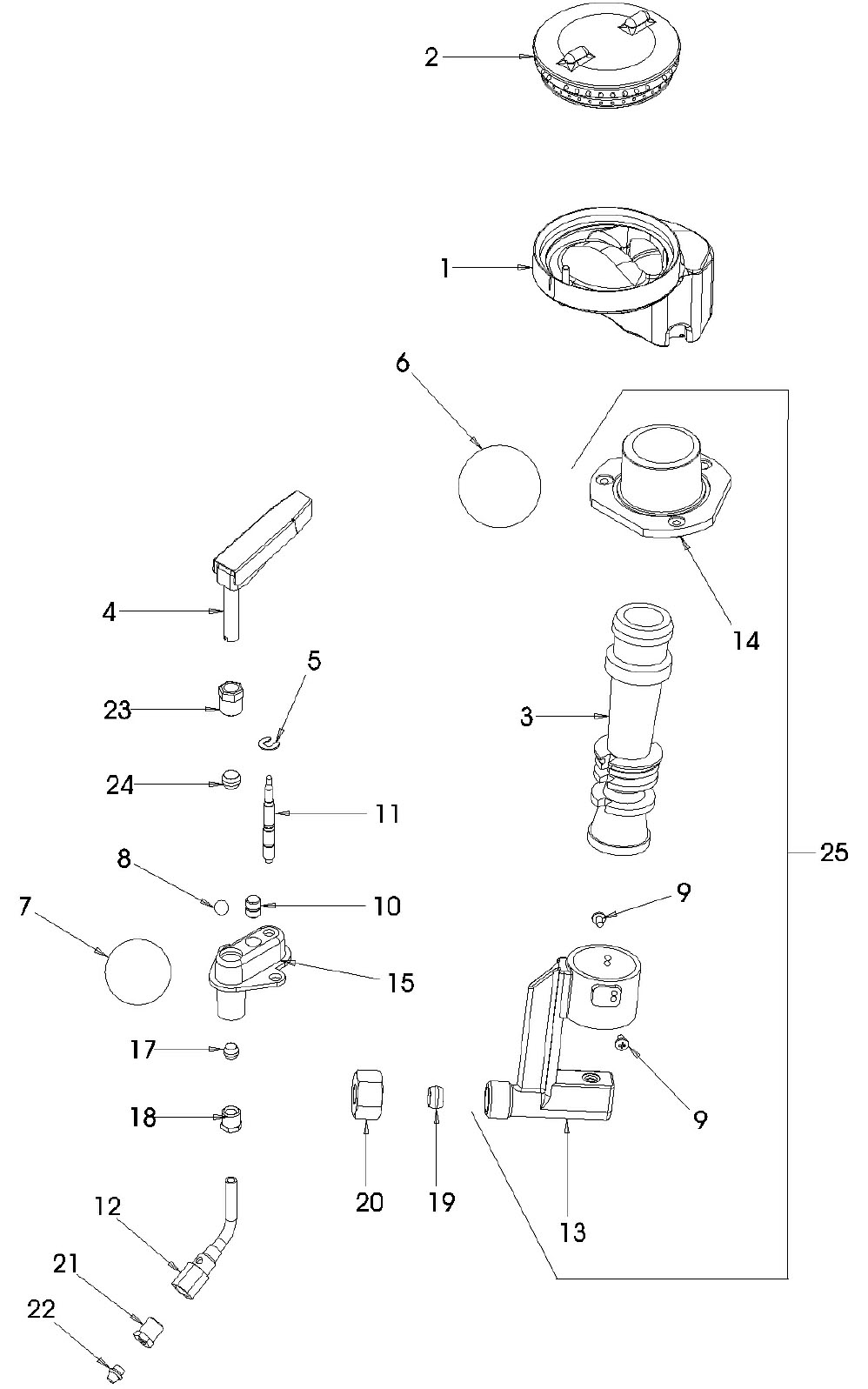 2
1
6
14
4
5
23
3
24
11
25
8
10
9
7
15
17
9
18
20
19
13
12
21
22