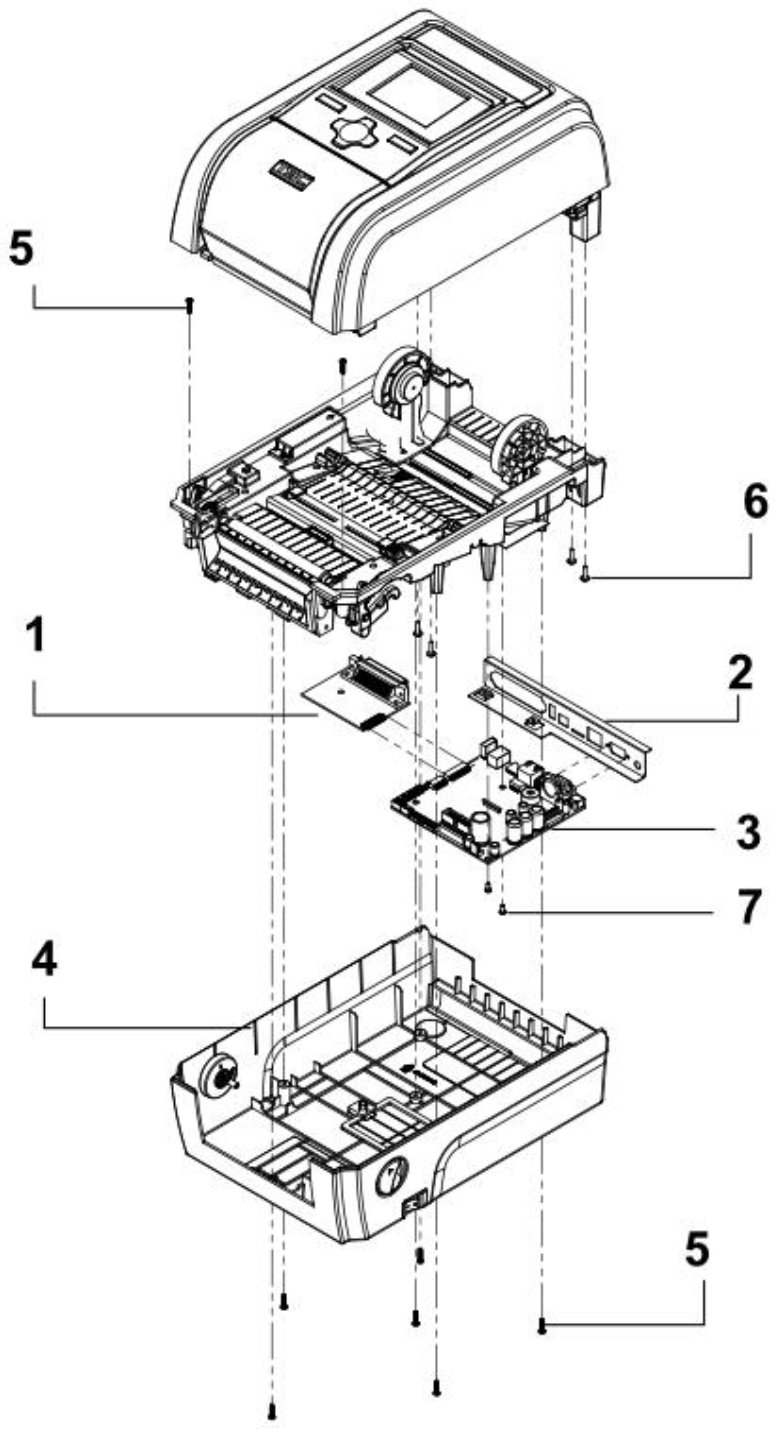 5
6
1
2
3
7
4
5