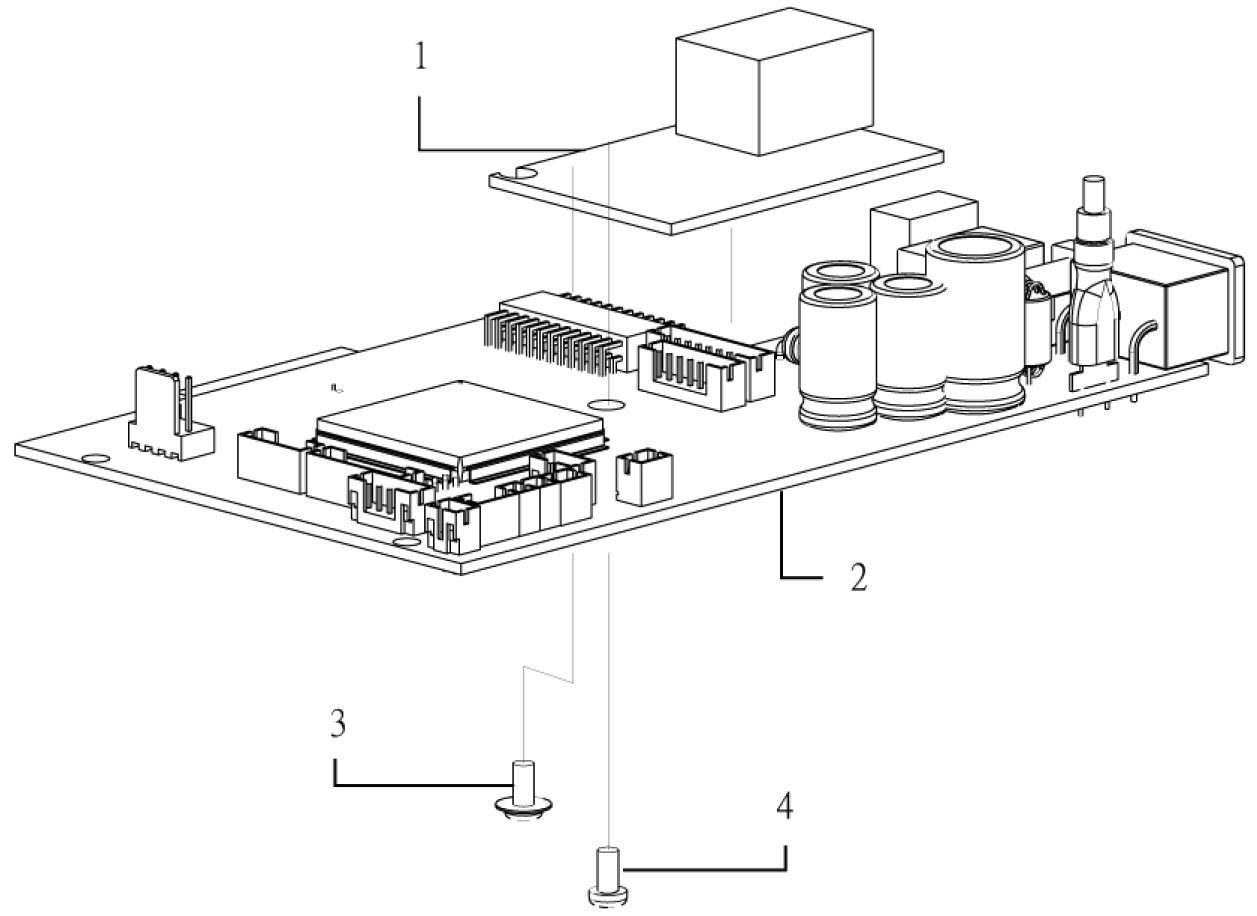 1

2

3

4