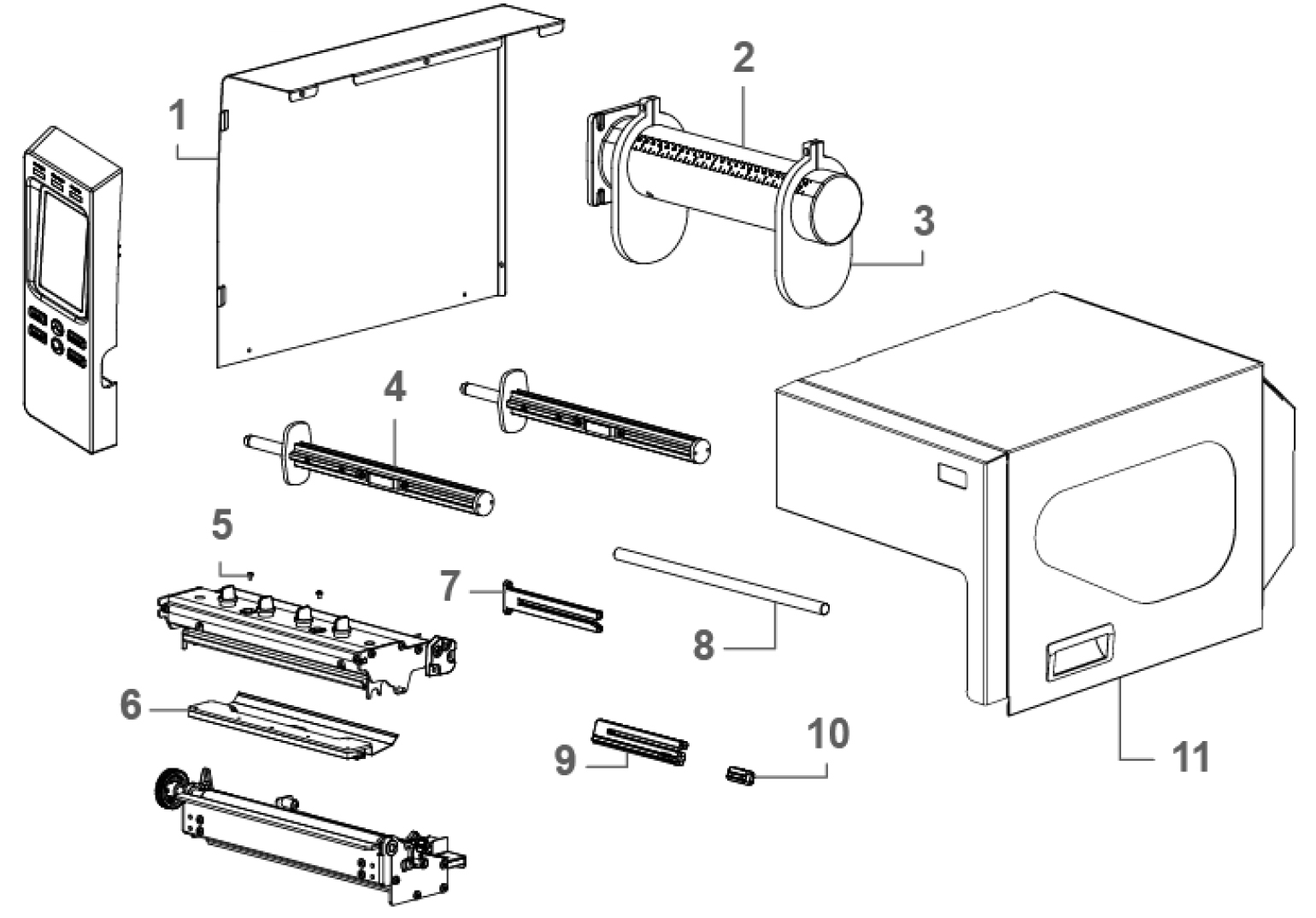 1
2
3
4
5
6
7
8
9
10
11