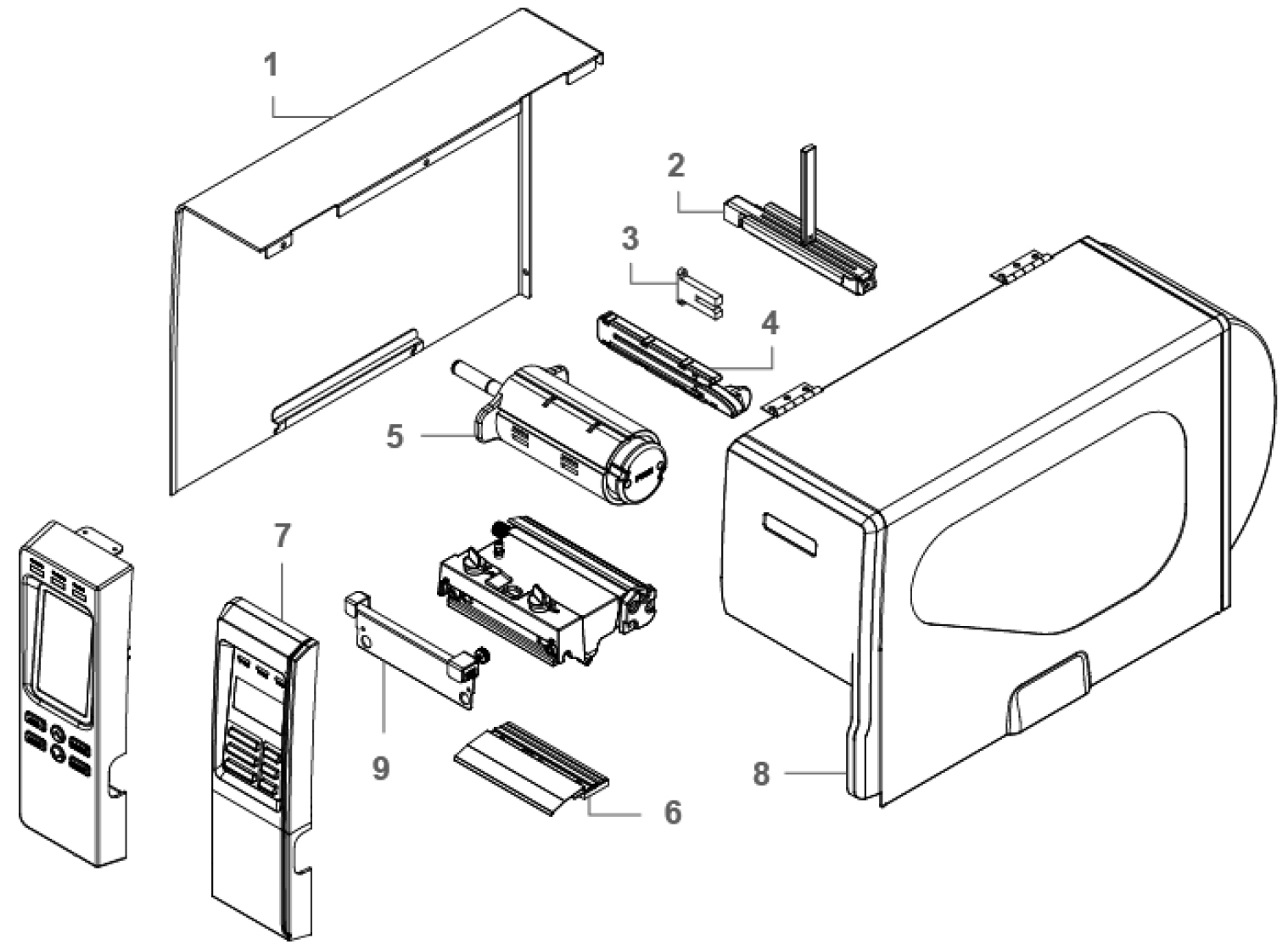 1
2
3
4
5
7
9
6
8