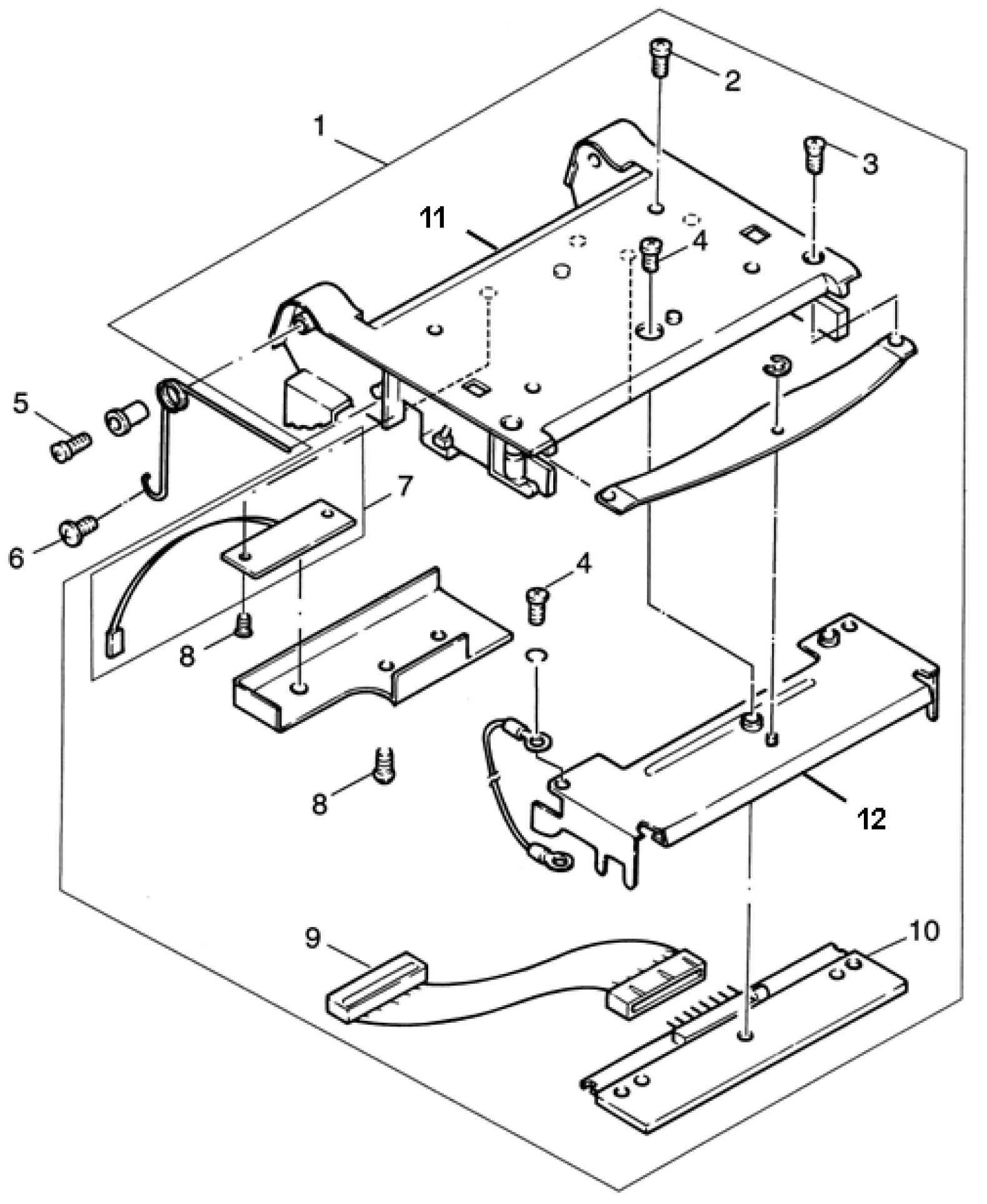 2
1
3
11
4
5
7
6
4
8
8
12
9
10