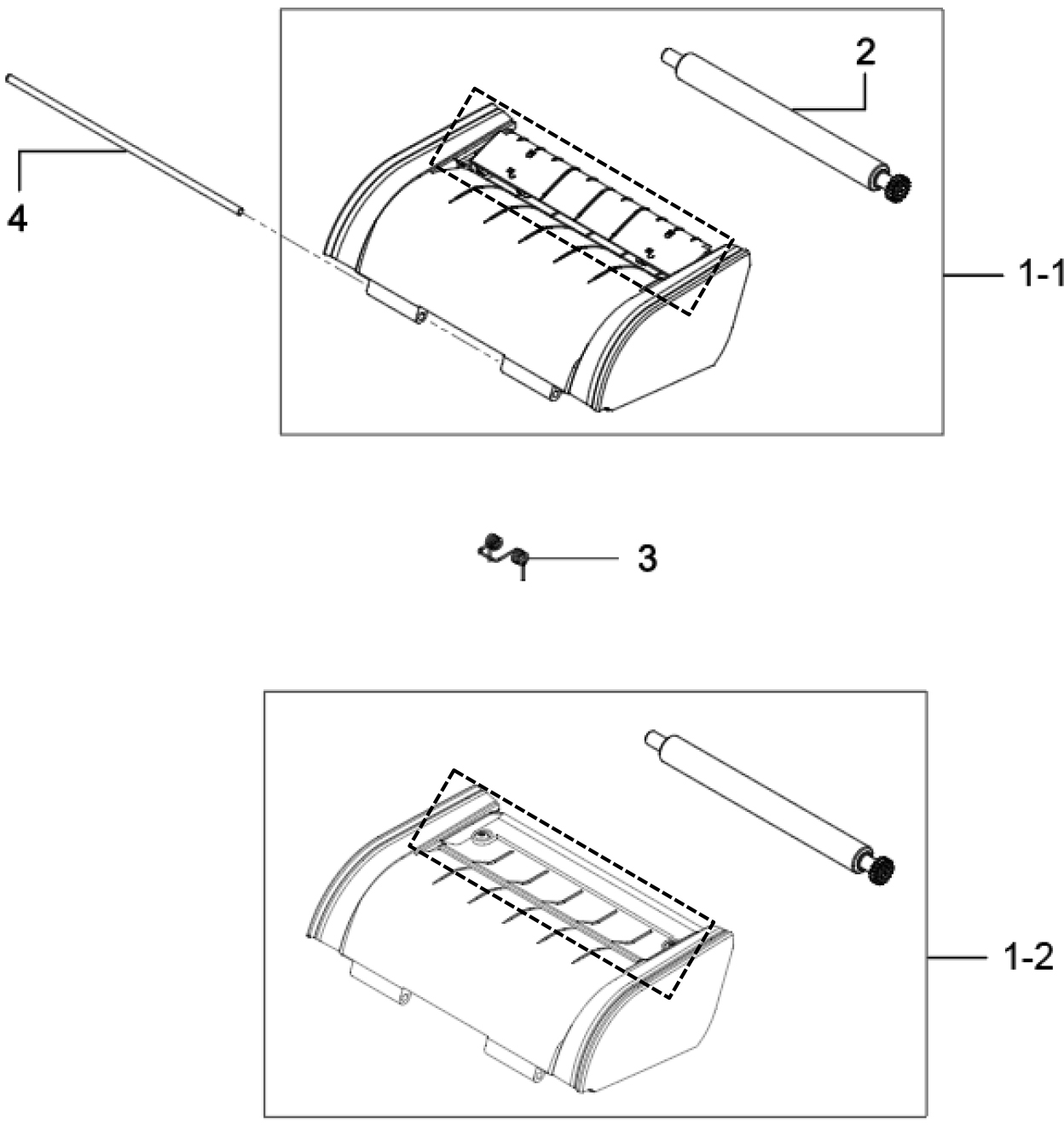 2

4

1-1

3

1-2