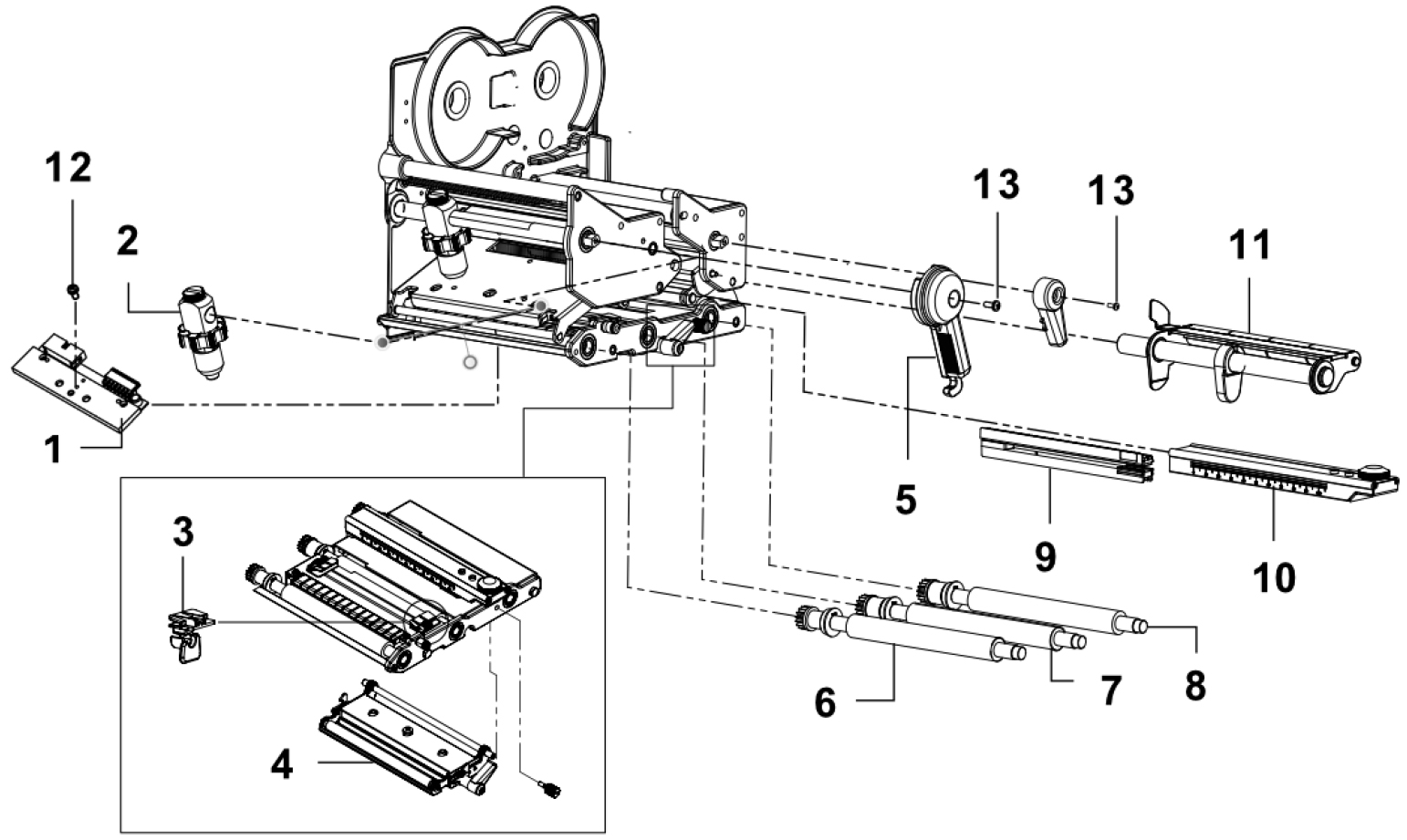 12
2
1
13
13
11
5
9
10
3
4
6
7
8