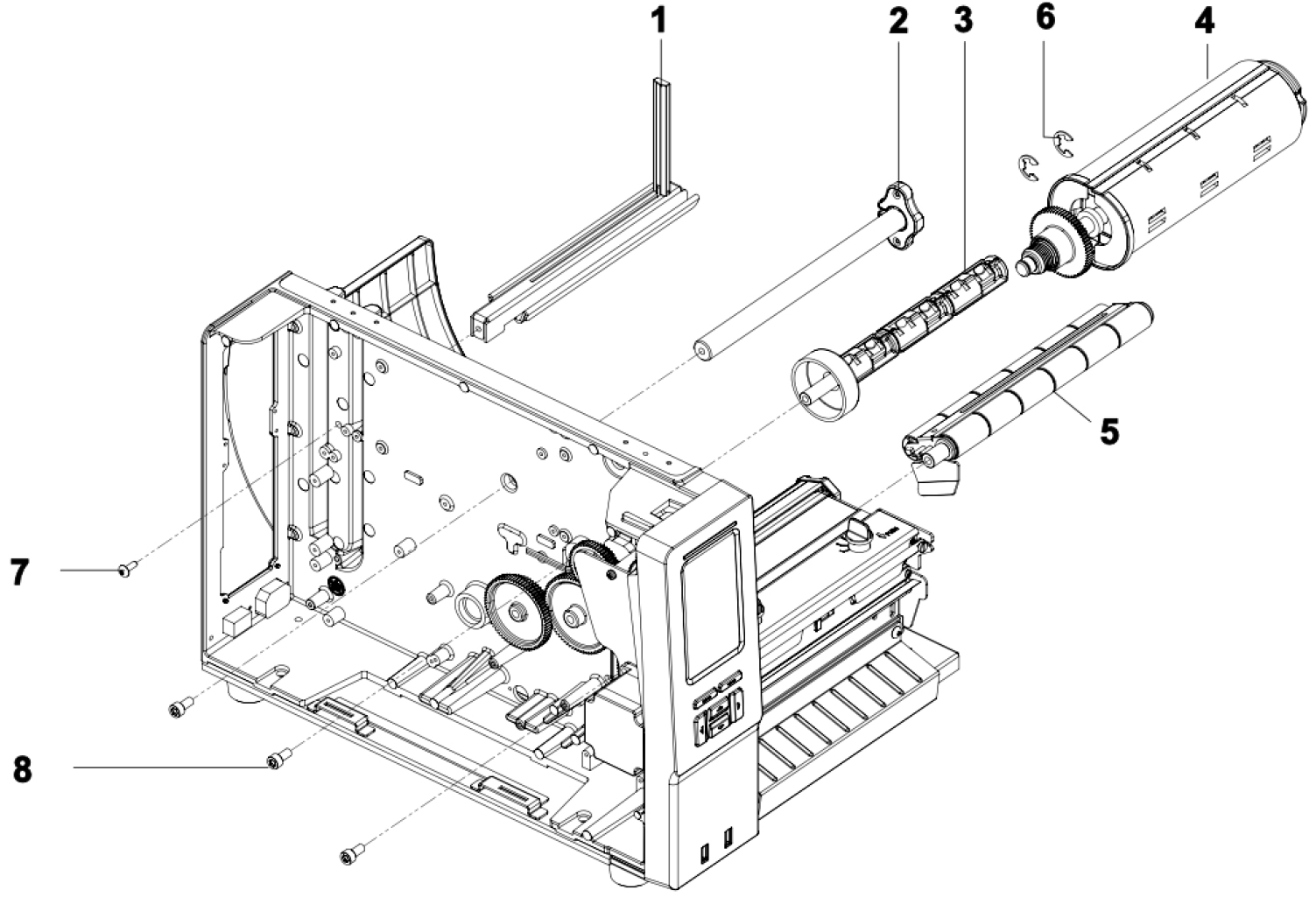 1
2
3
6
4
5
7
8