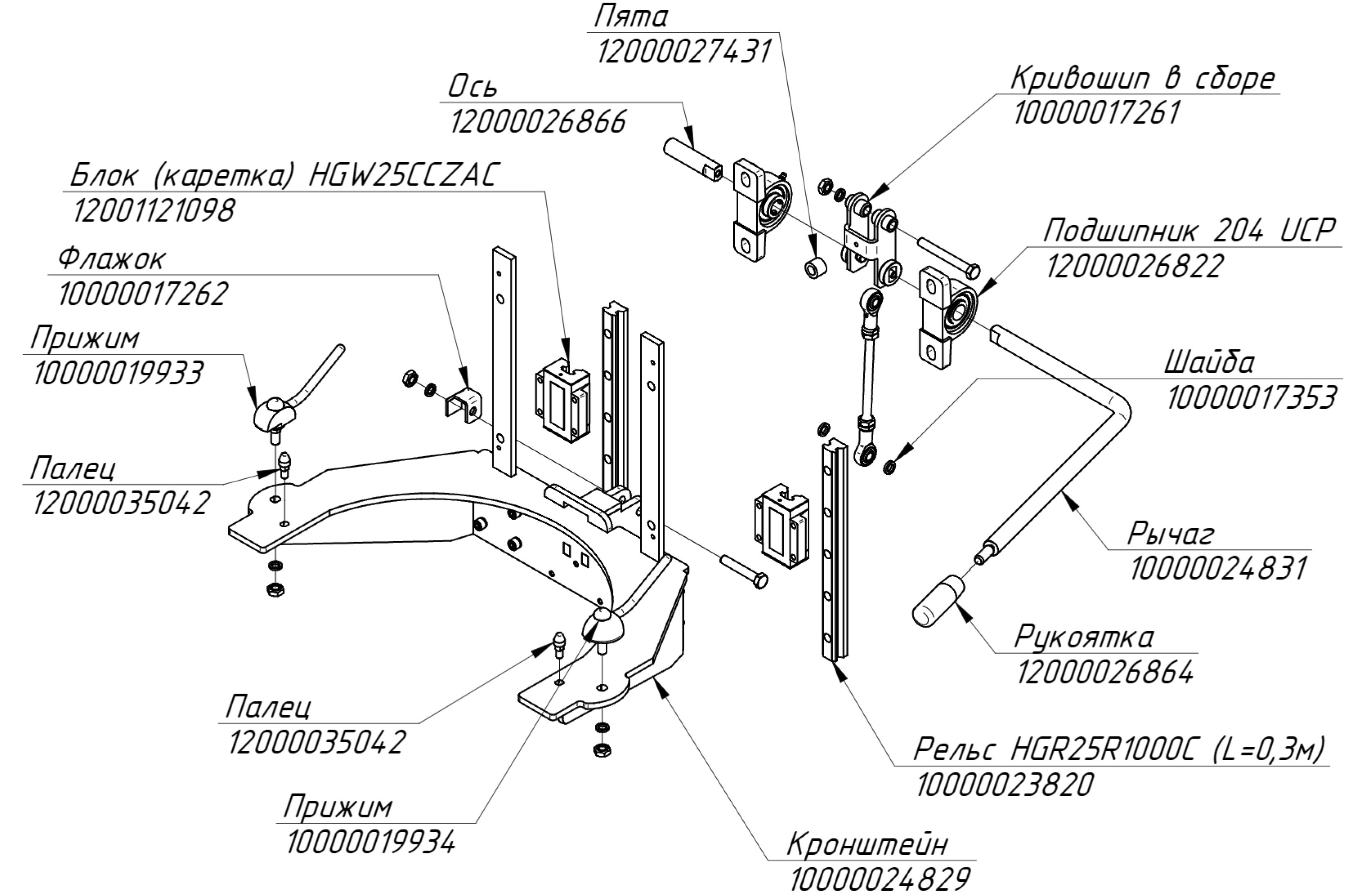 Пята
12000027431

Ось
12000026866

Кривошип в сборе
10000017261

Блок (каретка) HGW25CCZAC
12001121098

Подшипник 204 UCP
12000026822

Флажок
10000017262

Прижим
10000019933

Шайба
10000017353

Палец
12000035042

Рычаг
10000024831

Рукоятка
12000026864

Палец
12000035042

Рельс HGR25R1000C (L=0,3м)
10000023820

Прижим
10000019934

Кронштейн
10000024829