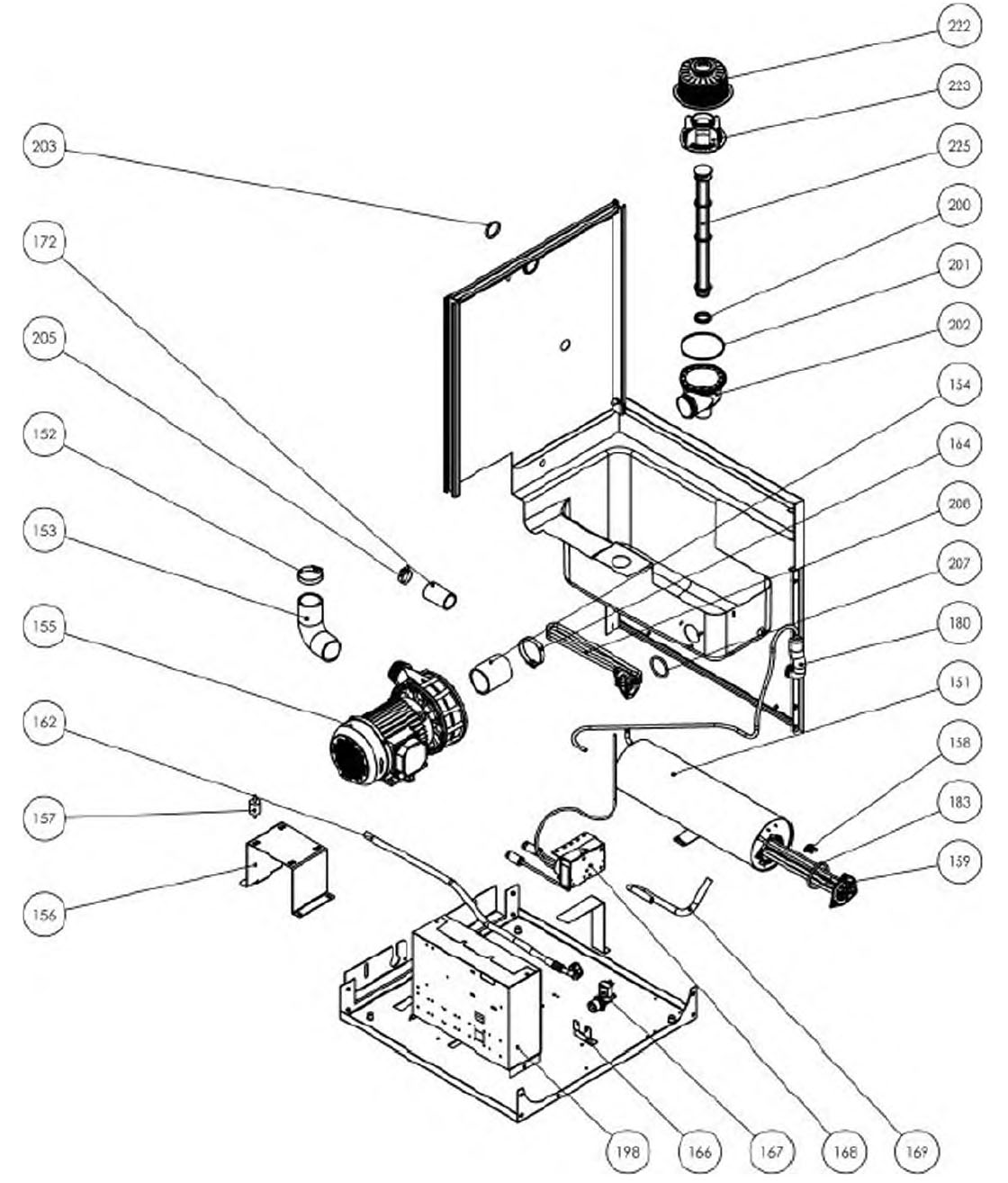 222
223
225
200
201
202
154
164
206
207
180
151
158
183
159
203
172
205
152
153
155
162
157
156
198
166
167
168
169