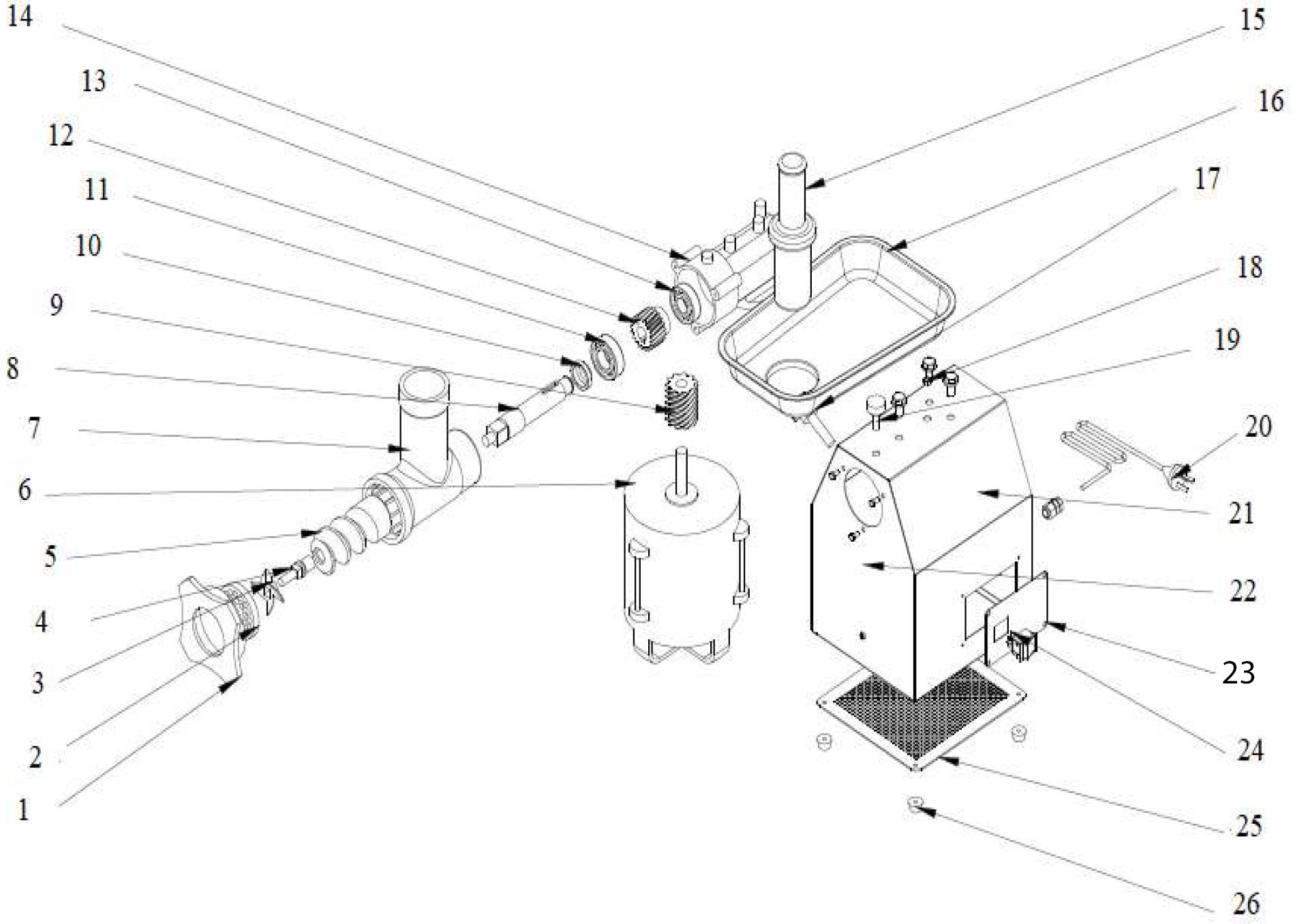 14
13
12
11
10
9
8
7
6
5
4
3
2
1
15
16
17
18
19
20
21
22
23
24
25
26