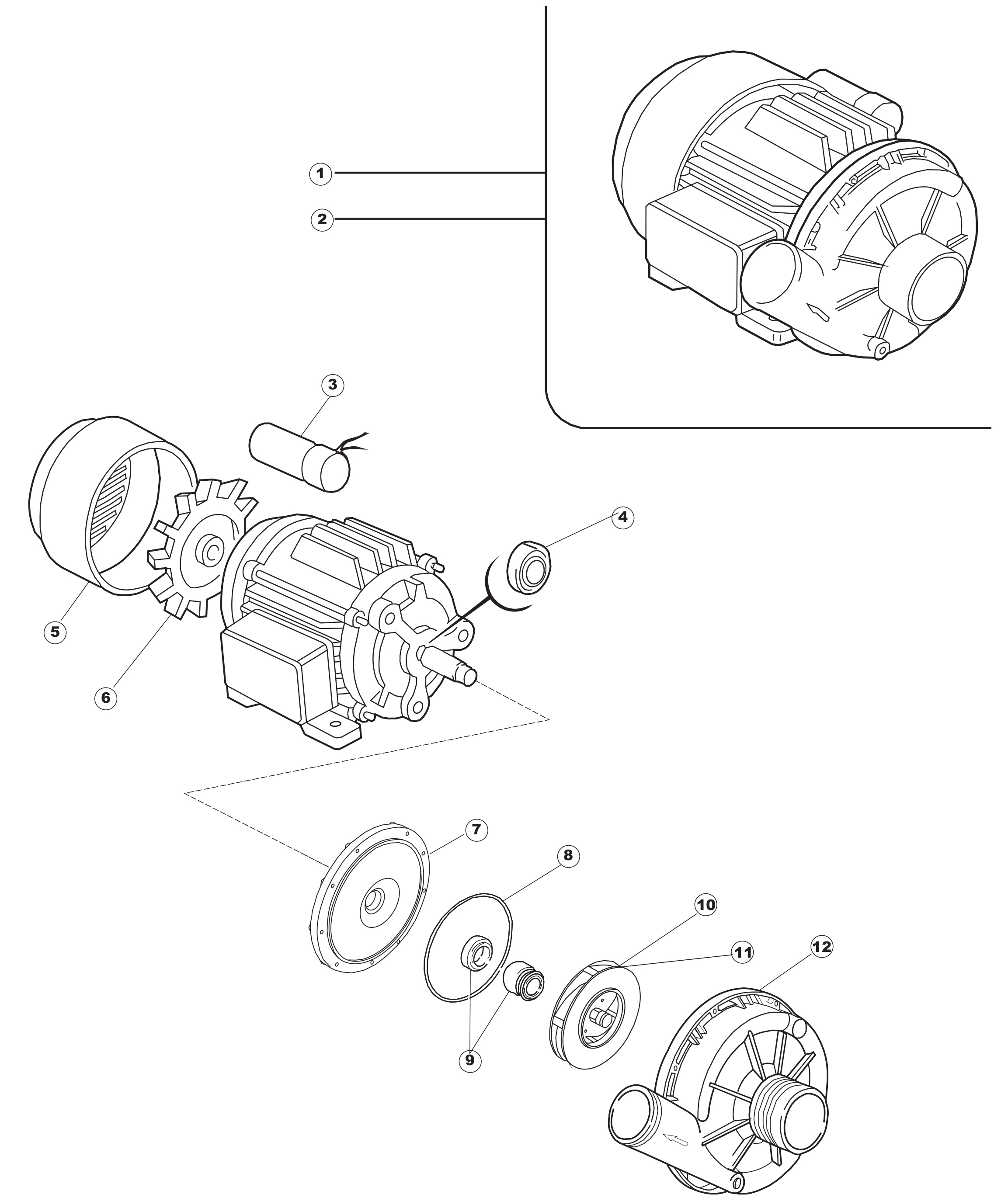 1
2
3
4
5
6
7
8
10
11
12
9