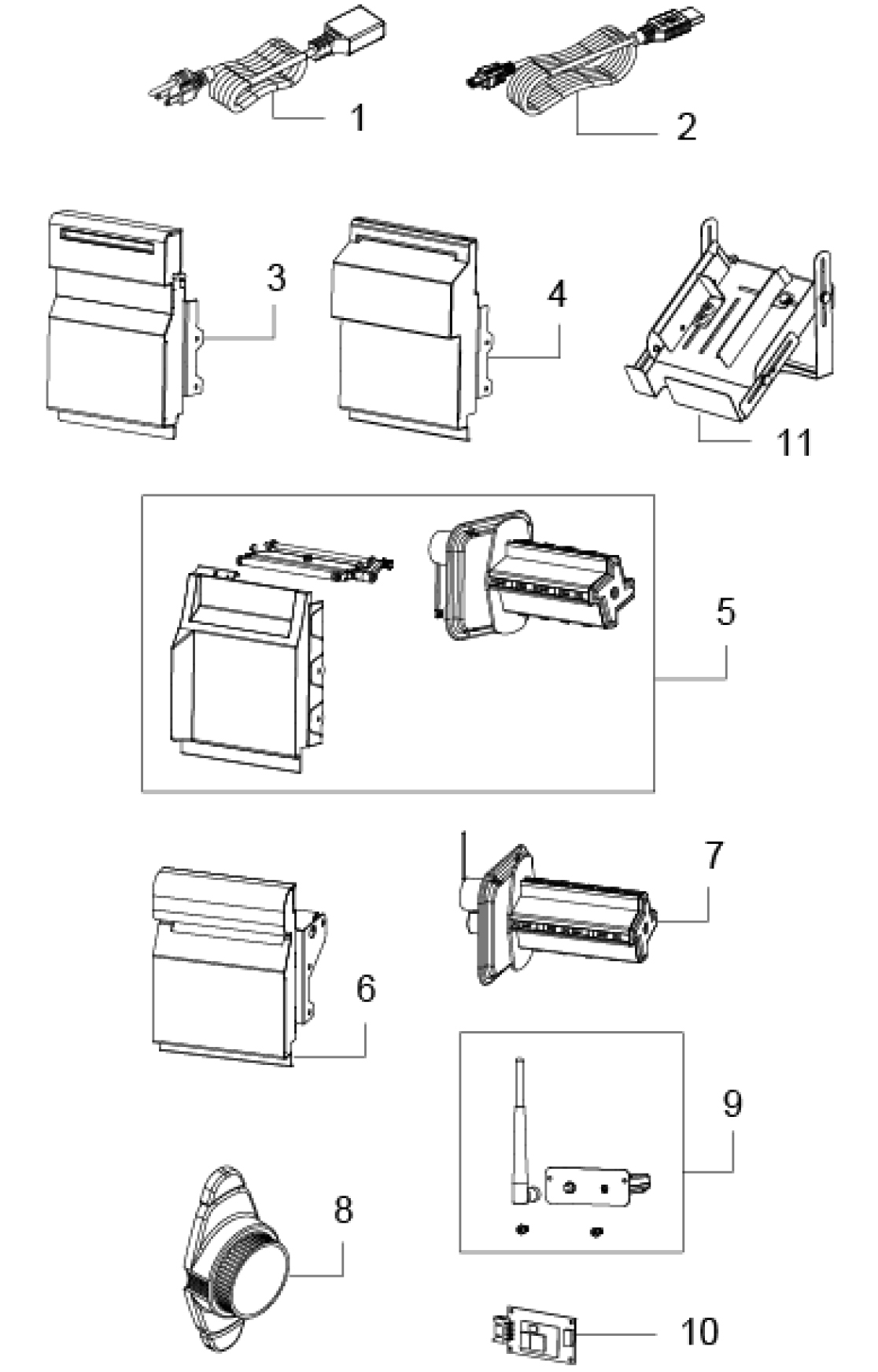 1
2
3
4
11
5
7
6
9
8
10