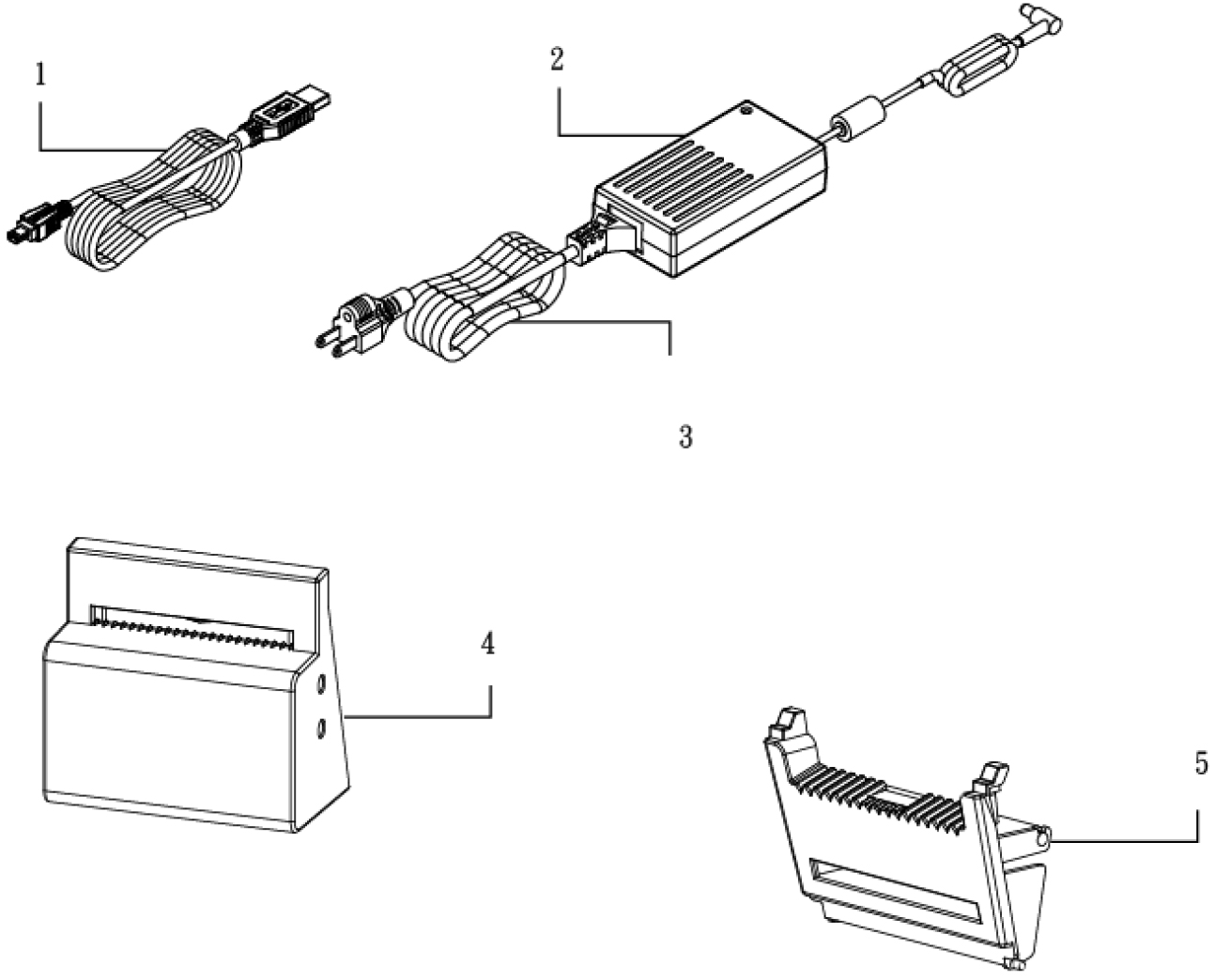 1
2
3
4
5