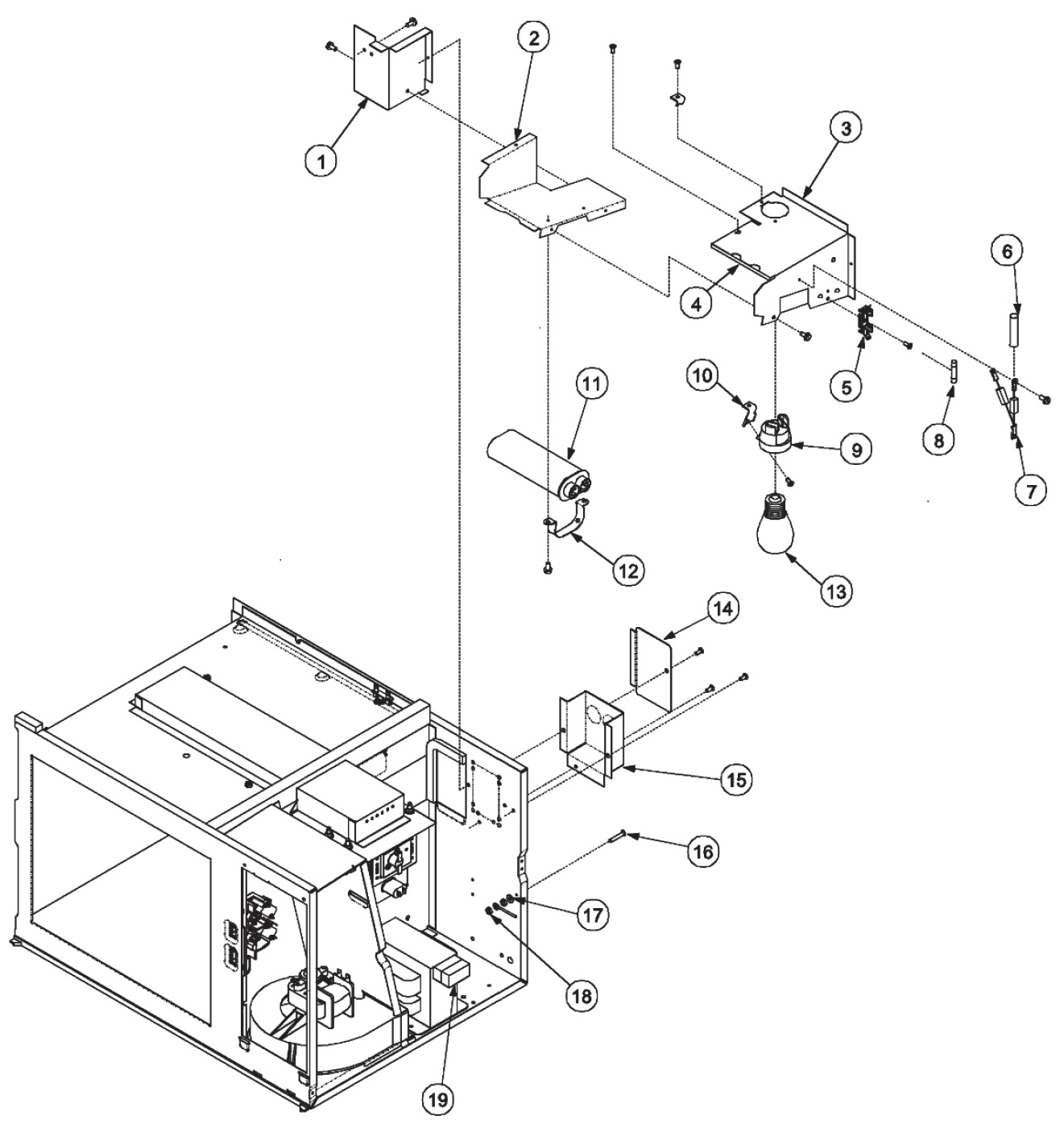 1
2
3
4
5
6
7
8
9
10
11
12
13
14
15
16
17
18
19