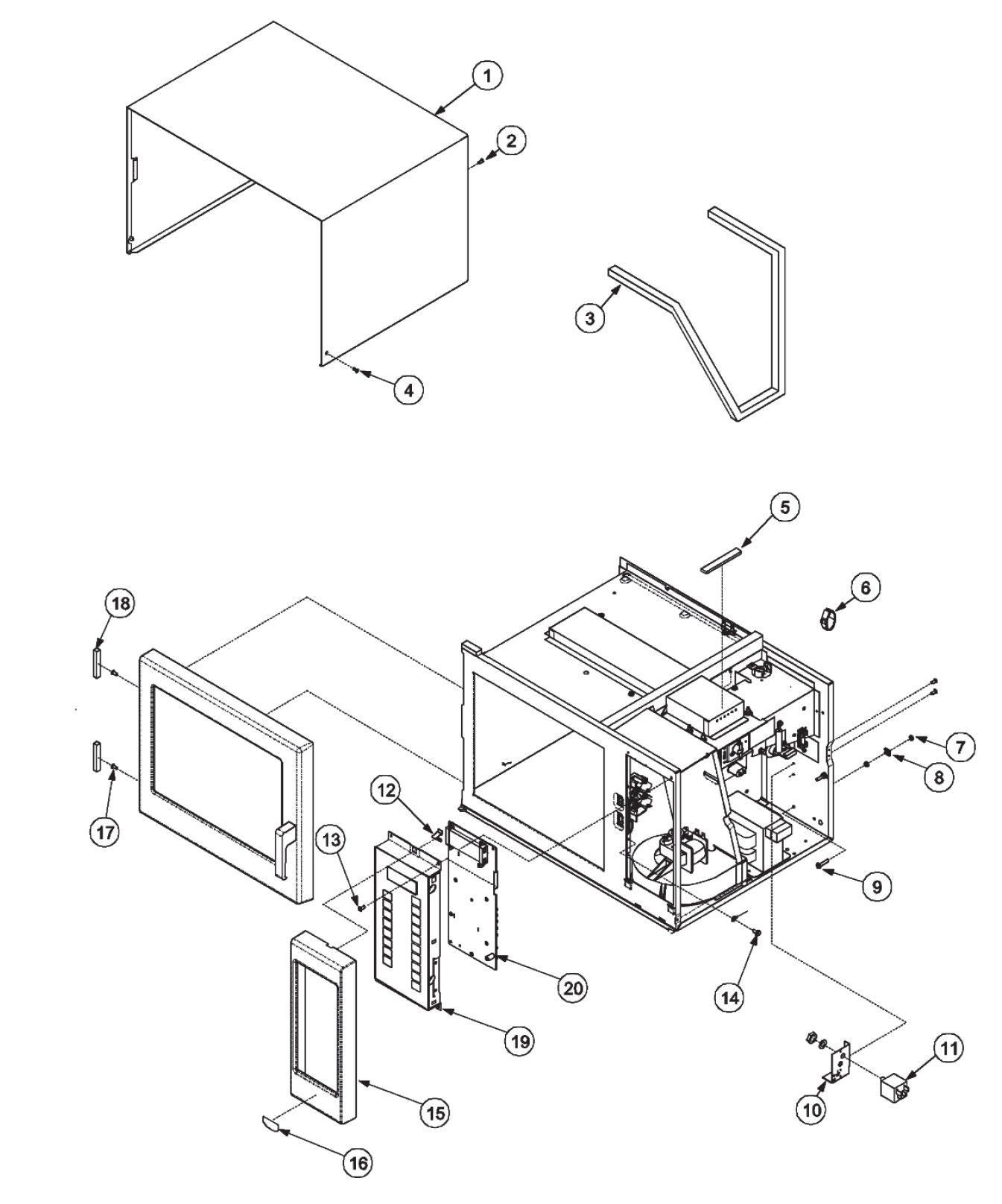 1
2
3
4
5
6
18
7
8
17
12
13
9
20
14
19
11
15
10
16