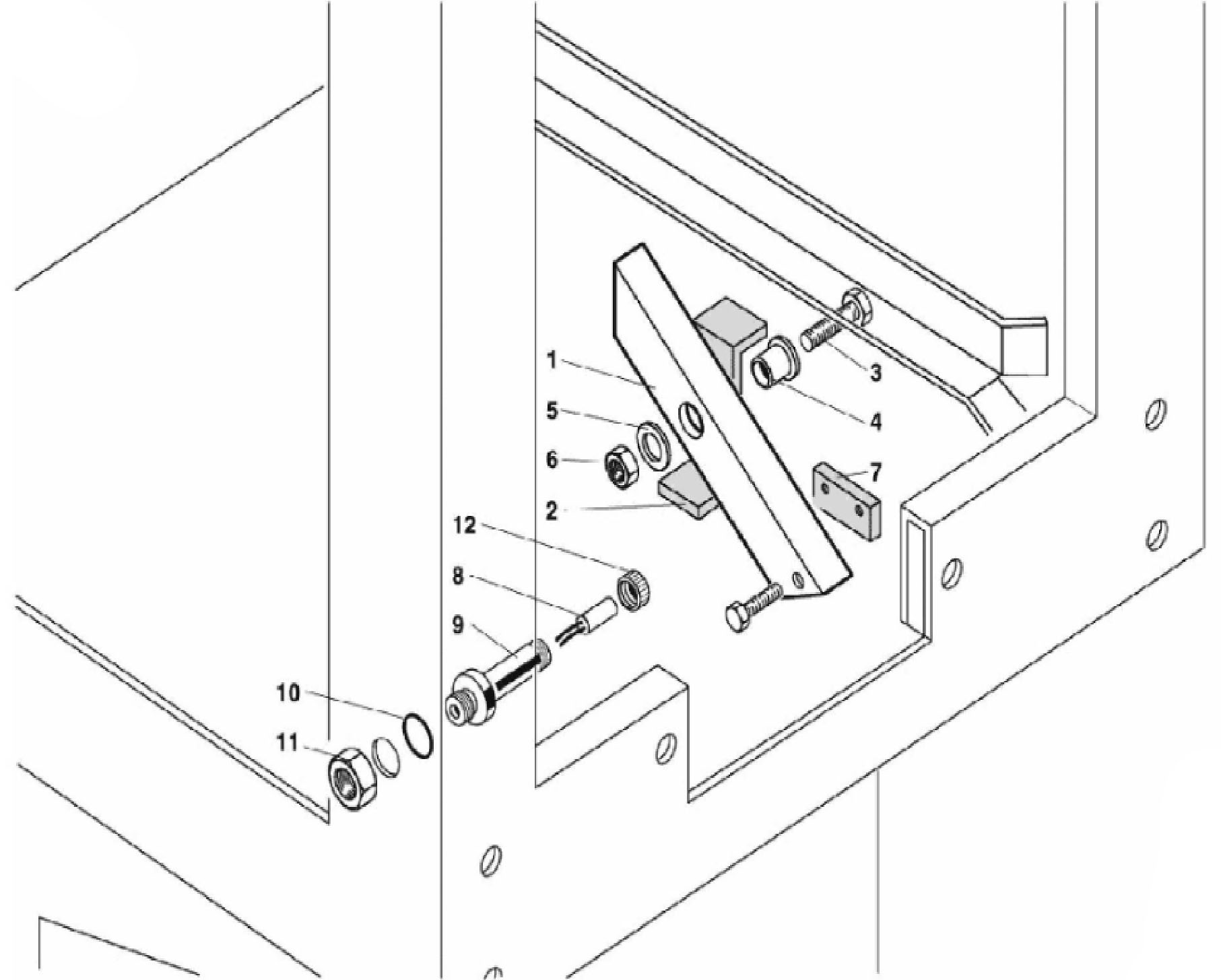 1
3
4
5
6
7
2
12
8
9
10
11