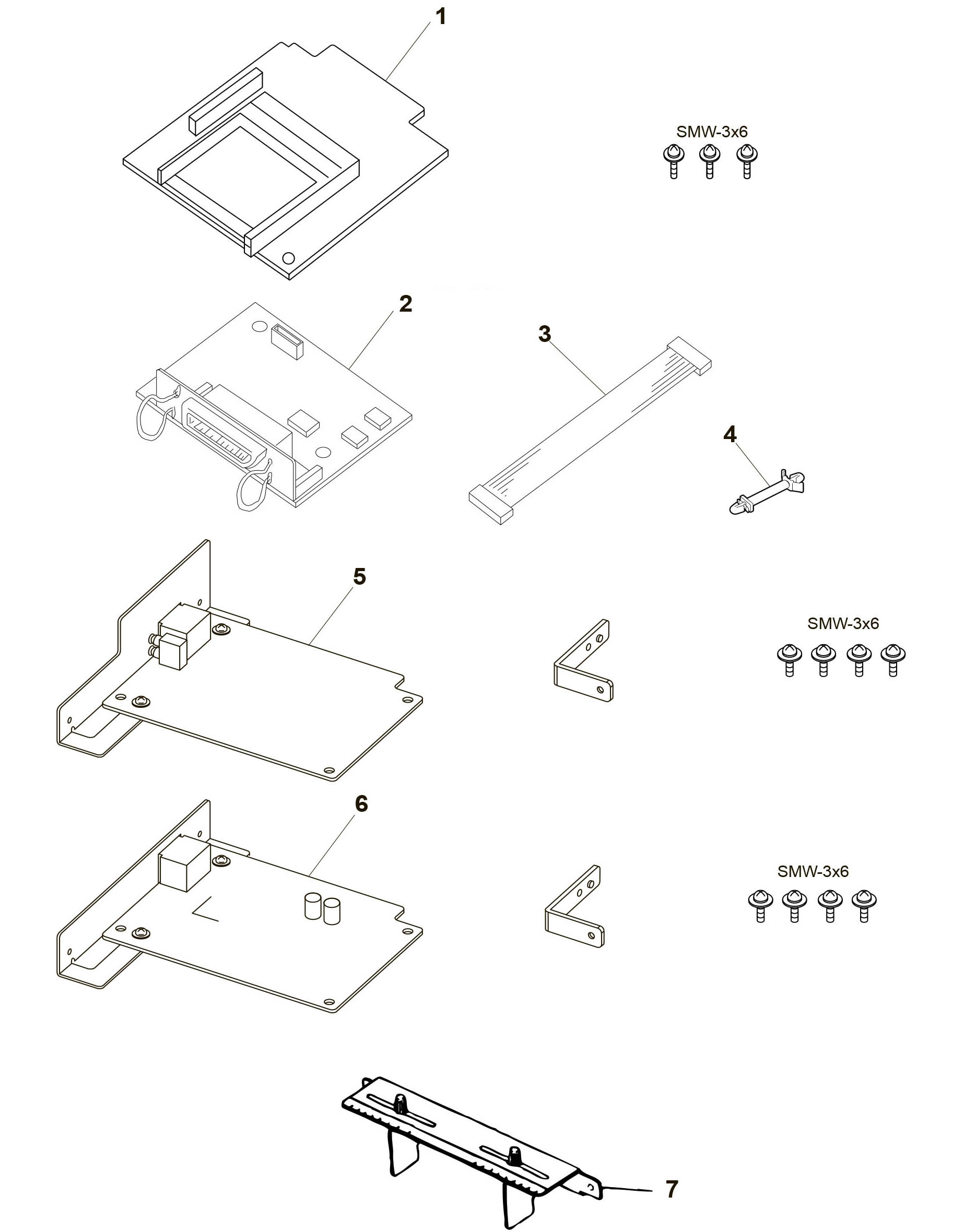 1

SMW-3x6

2

3

4

5

SMW-3x6

6

SMW-3x6

7