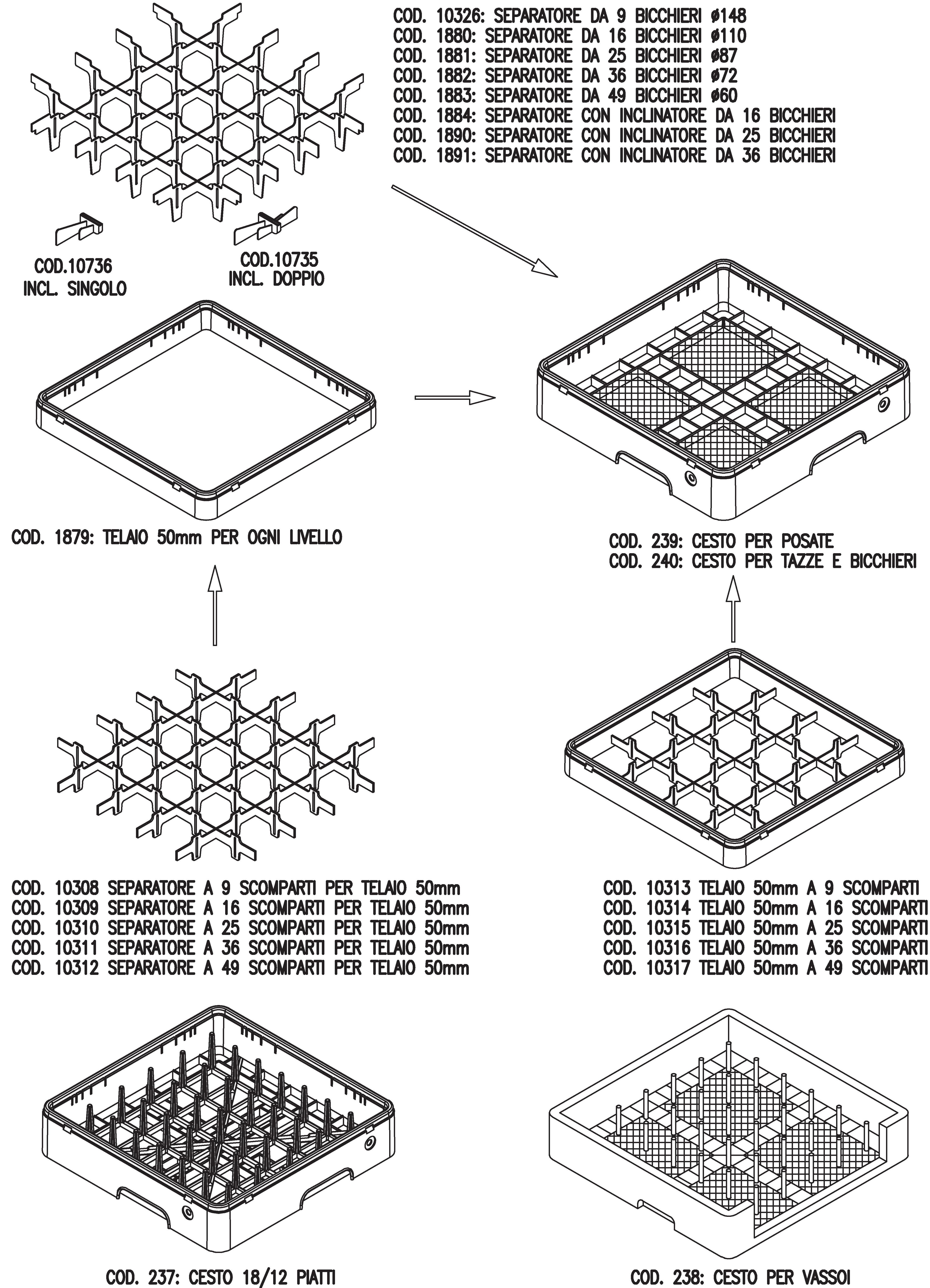 COD. 10326: SEPARATORE DA 9 BICCHIERI ø148
COD. 1880: SEPARATORE DA 16 BICCHIERI ø110
COD. 1881: SEPARATORE DA 25 BICCHIERI ø87
COD. 1882: SEPARATORE DA 36 BICCHIERI ø72
COD. 1883: SEPARATORE DA 49 BICCHIERI ø60
COD. 1884: SEPARATORE CON INCLINATORE DA 16 BICCHIERI
COD. 1890: SEPARATORE CON INCLINATORE DA 25 BICCHIERI
COD. 1891: SEPARATORE CON INCLINATORE DA 36 BICCHIERI

COD.10736
INCL. SINGOLO

COD.10735
INCL. DOPPIO

COD. 1879: TELAIO 50mm PER OGNI LIVELLO

COD. 239: CESTO PER POSATE
COD. 240: CESTO PER TAZZE E BICCHIERI

COD. 10308 SEPARATORE A 9 SCOMPARTI PER TELAIO 50mm
COD. 10309 SEPARATORE A 16 SCOMPARTI PER TELAIO 50mm
COD. 10310 SEPARATORE A 25 SCOMPARTI PER TELAIO 50mm
COD. 10311 SEPARATORE A 36 SCOMPARTI PER TELAIO 50mm
COD. 10312 SEPARATORE A 49 SCOMPARTI PER TELAIO 50mm

COD. 10313 TELAIO 50mm A 9 SCOMPARTI
COD. 10314 TELAIO 50mm A 16 SCOMPARTI
COD. 10315 TELAIO 50mm A 25 SCOMPARTI
COD. 10316 TELAIO 50mm A 36 SCOMPARTI
COD. 10317 TELAIO 50mm A 49 SCOMPARTI

COD. 237: CESTO 18/12 PIATTI

COD. 238: CESTO PER VASSOI