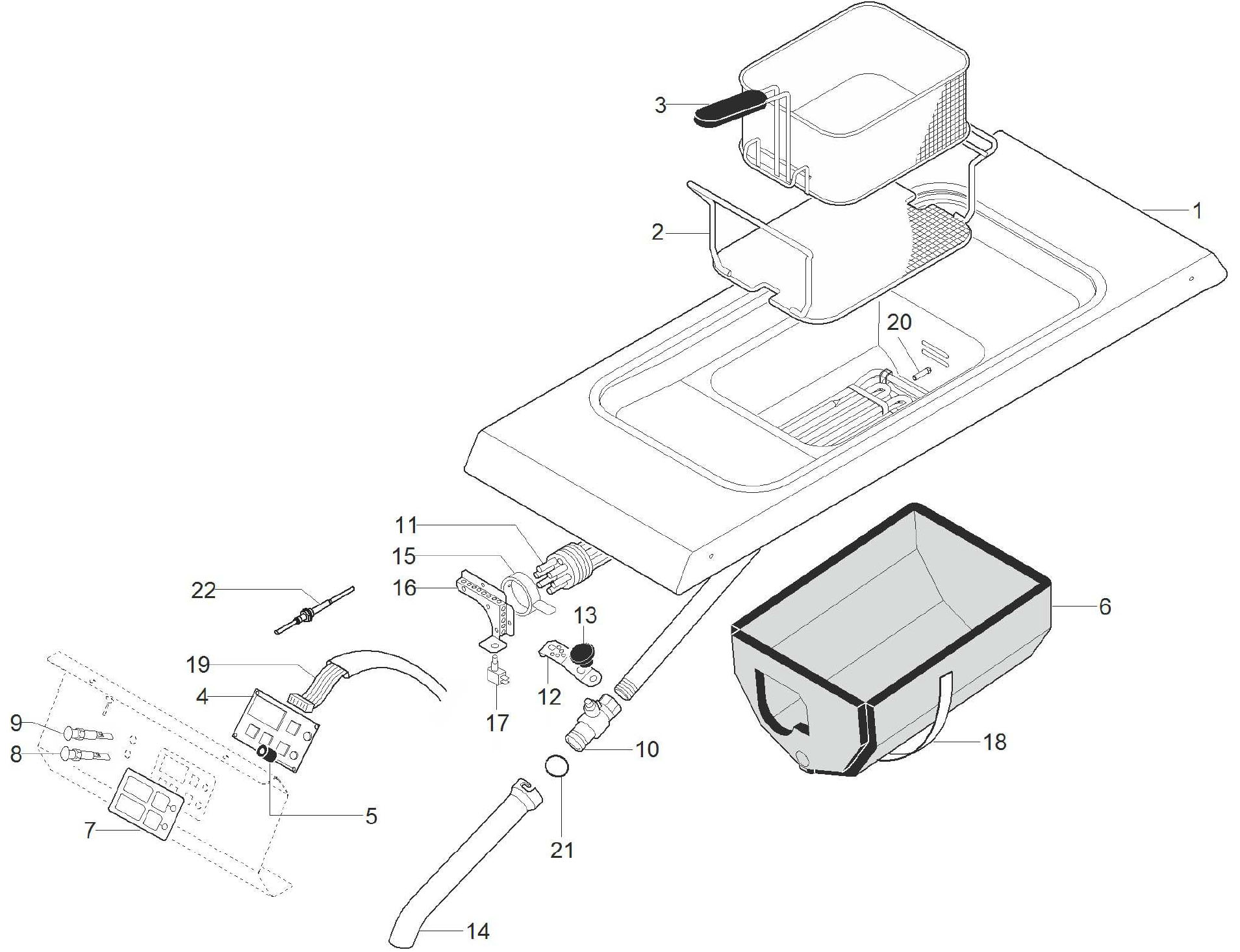 3
1
2
20
11
15
16
22
13
6
19
4
12
17
9
8
10
18
5
7
21
14