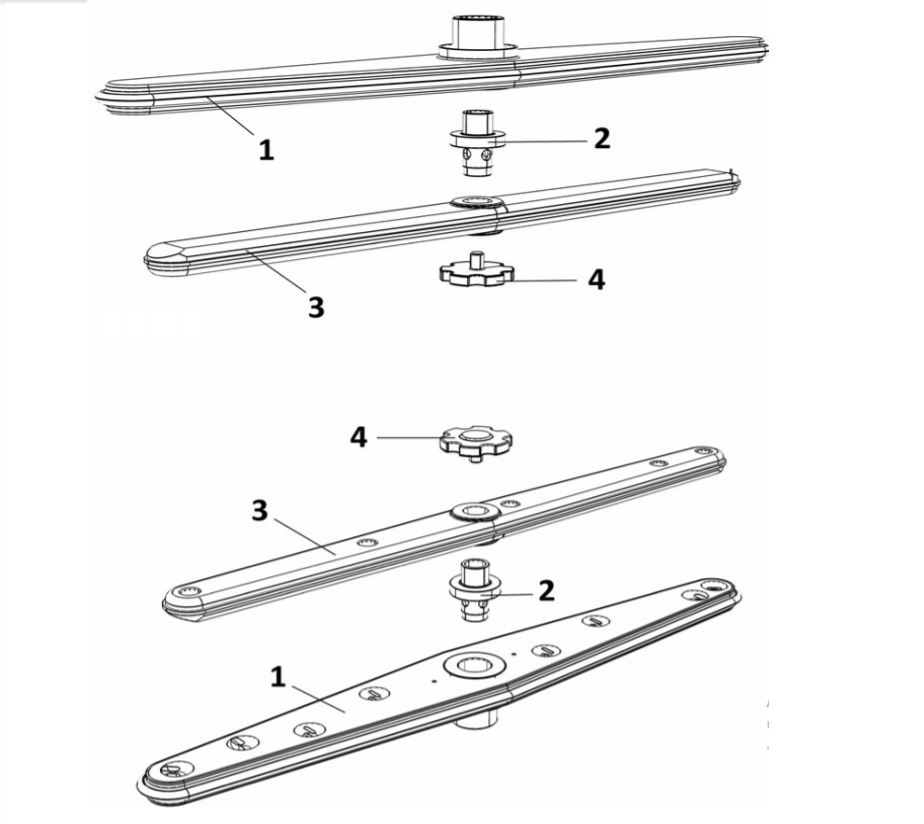 1
2
3
4
4
3
2
1