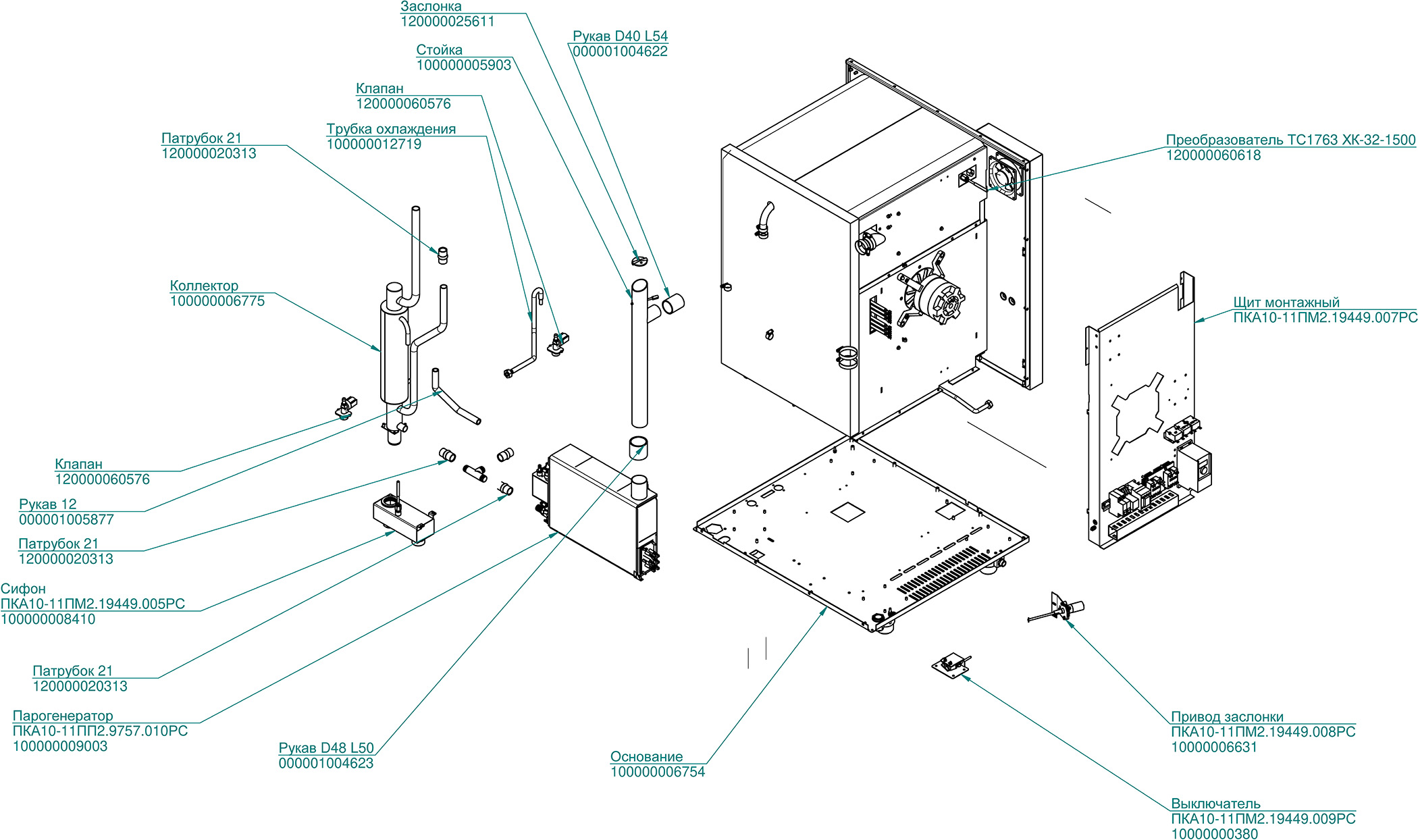 Заслонка
120000025611

Рукав D40 L54
000001004622

Стойка
100000005903

Клапан
120000060576

Трубка охлаждения
100000012719

Патрубок 21
120000020313

Преобразователь ТС1763 ХК-32-1500
120000060618

Коллектор
100000006775

Щит монтажный
ПКА10-11ПМ2.19449.007РС

Клапан
120000060576

Рукав 12
000001005877

Патрубок 21
120000020313

Сифон
ПКА10-11ПМ2.19449.005РС
100000008410

Патрубок 21
120000020313

Парогенератор
ПКА10-11ПП2.9757.010РС
100000009003

Рукав D48 L50
000001004623

Основание
100000006754

Привод заслонки
ПКА10-11ПМ2.19449.008РС
10000006631

Выключатель
ПКА10-11ПМ2.19449.009РС
10000000380