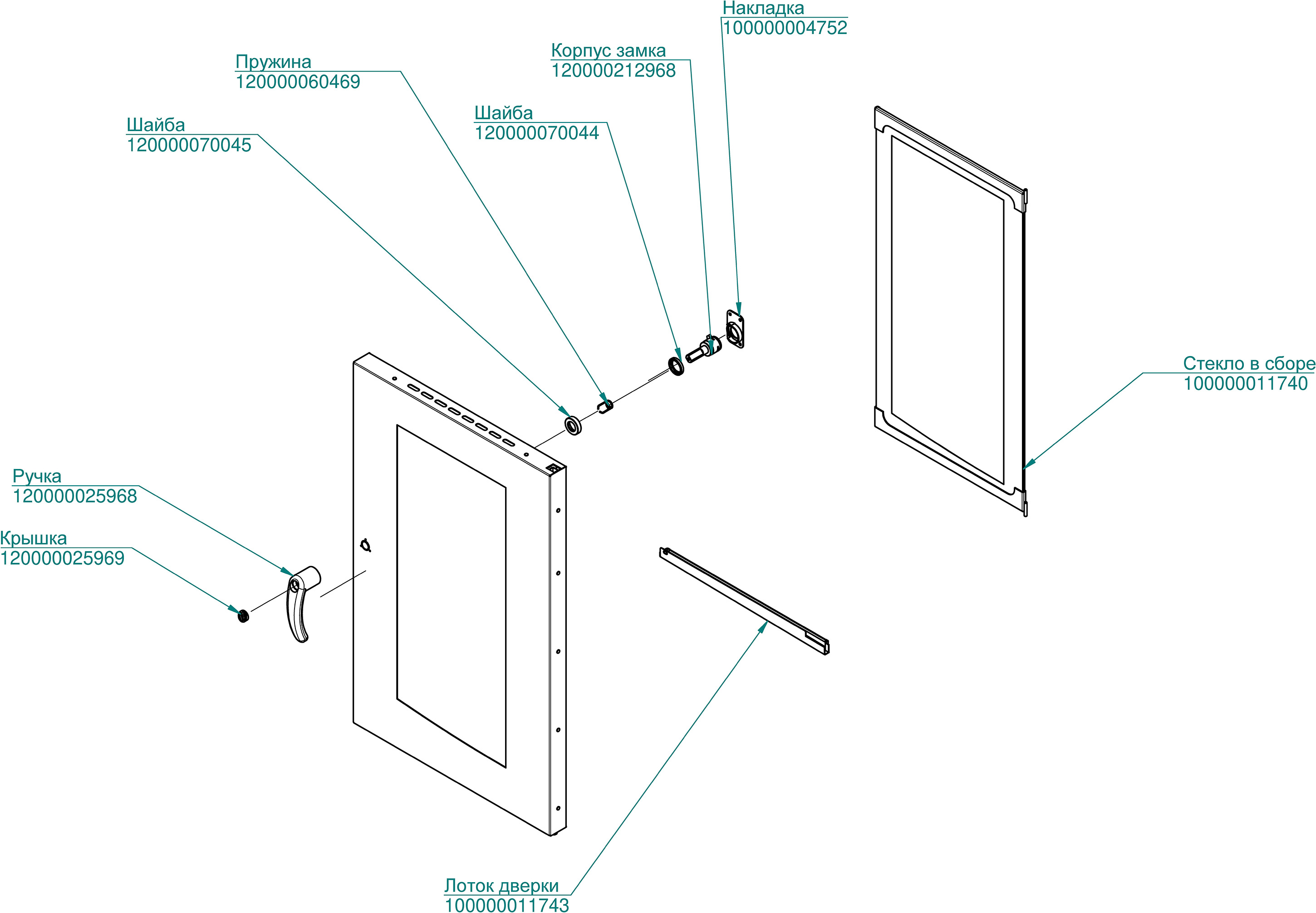 Накладка
100000004752

Корпус замка
120000212968

Пружина
120000060469

Шайба
120000070044

Шайба
120000070045

Стекло в сборе
100000011740

Ручка
120000025968

Крышка
120000025969

Лоток дверки
100000011743