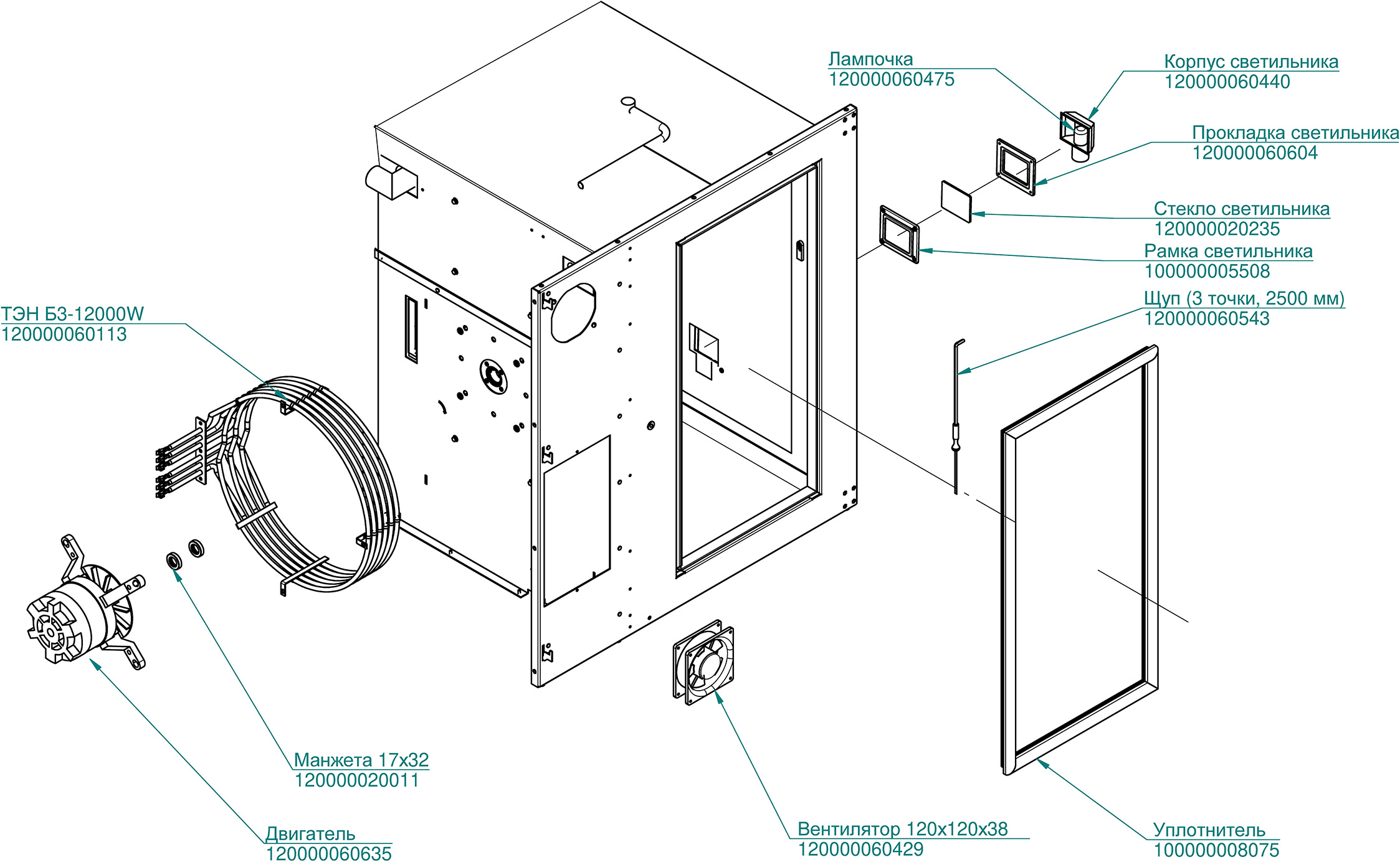 Лампочка
120000060475

Корпус светильника
120000060440

Прокладка светильника
120000060604

Стекло светильника
120000020235

Рамка светильника
100000005508

Щуп (3 точки, 2500 мм)
120000060543

ТЭН Б3-12000W
120000060113

Манжета 17х32
120000020011

Двигатель
120000060635

Вентилятор 120х120х38
120000060429

Уплотнитель
100000008075