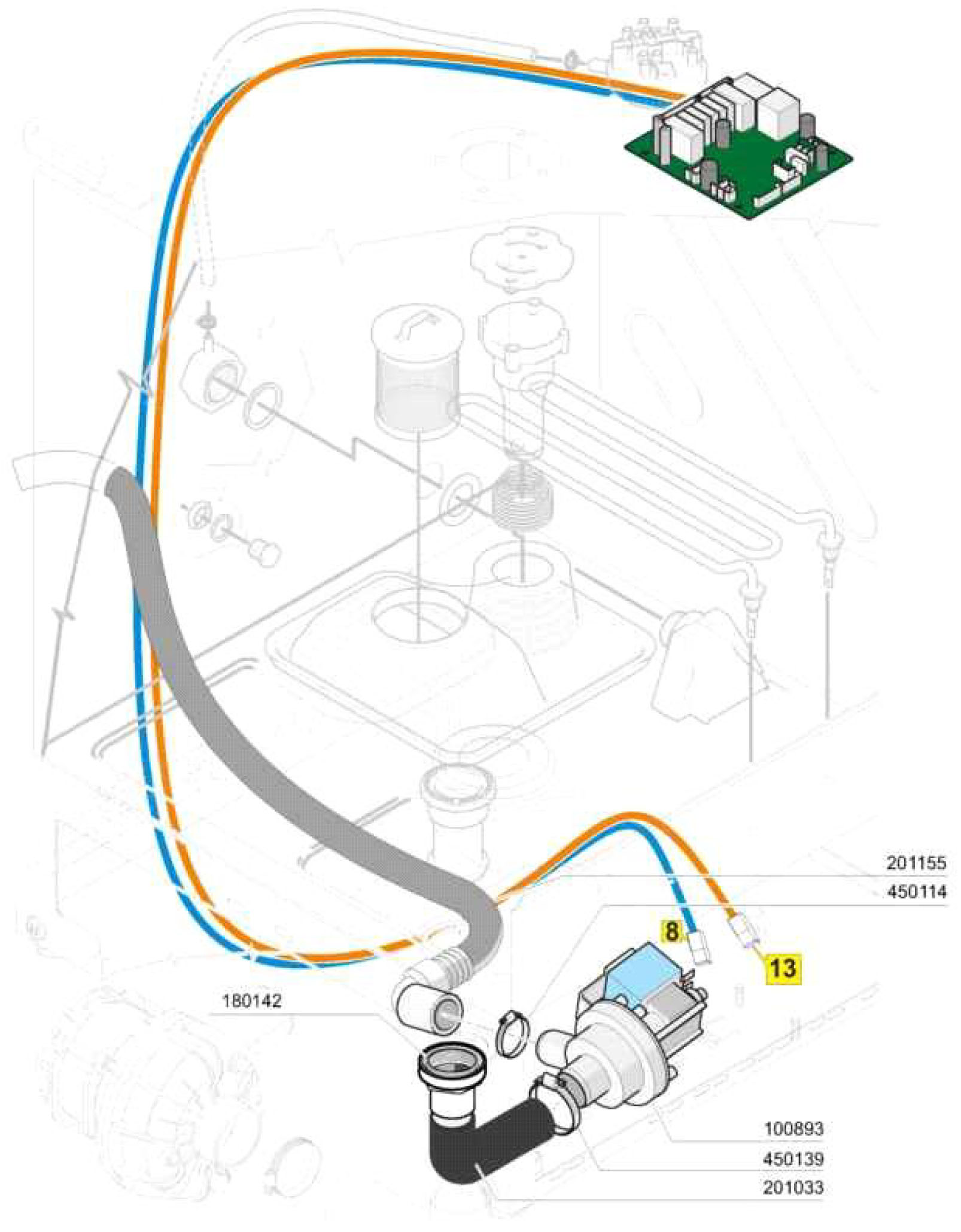 201155
450114
8
13
180142
100893
450139
201033