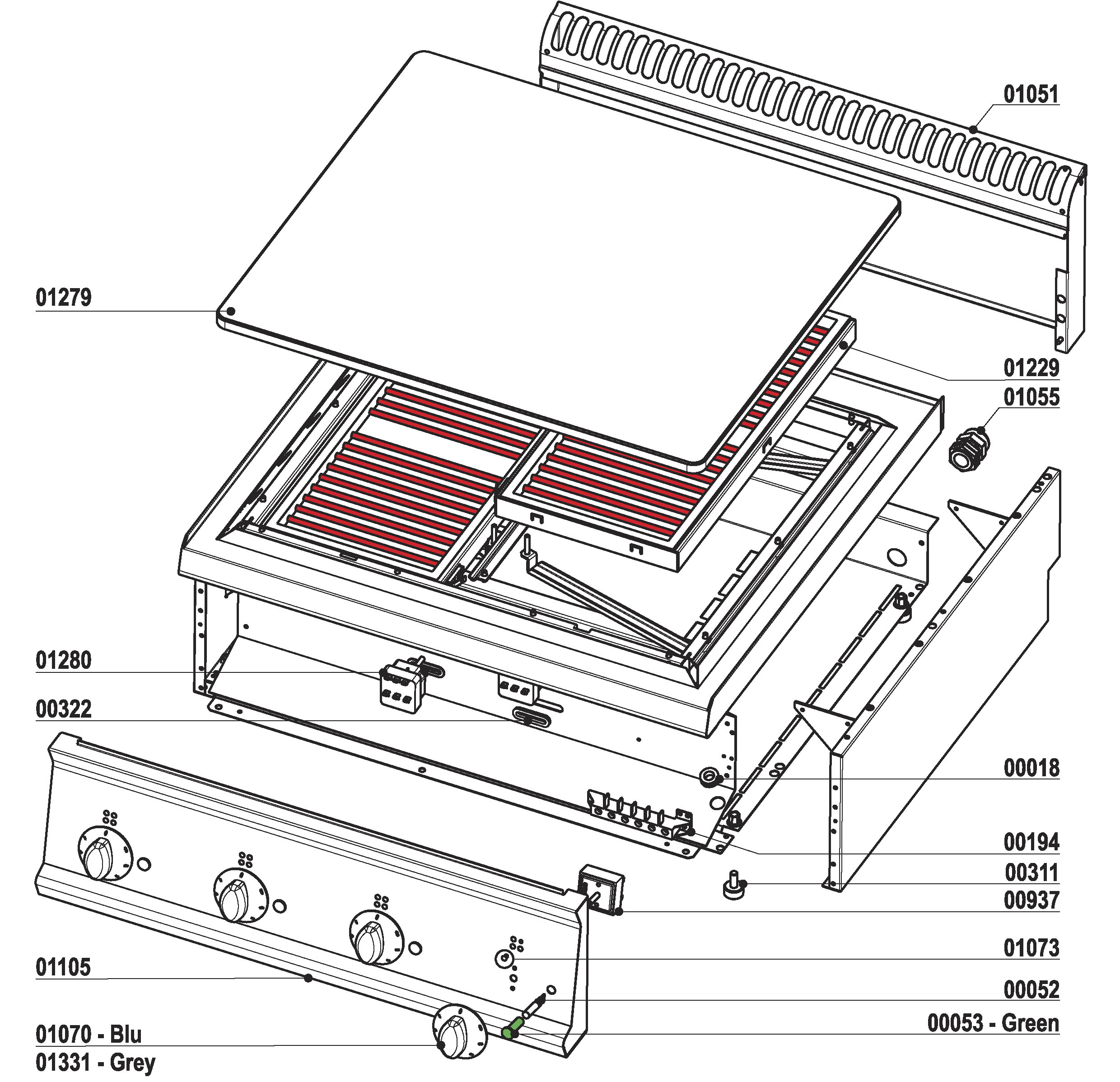 01051

01279

01229

01055

01280

00322

00018

00194

00311

00937

01073

01105

00052

00053 - Green

01070 - Blu

01331 - Grey