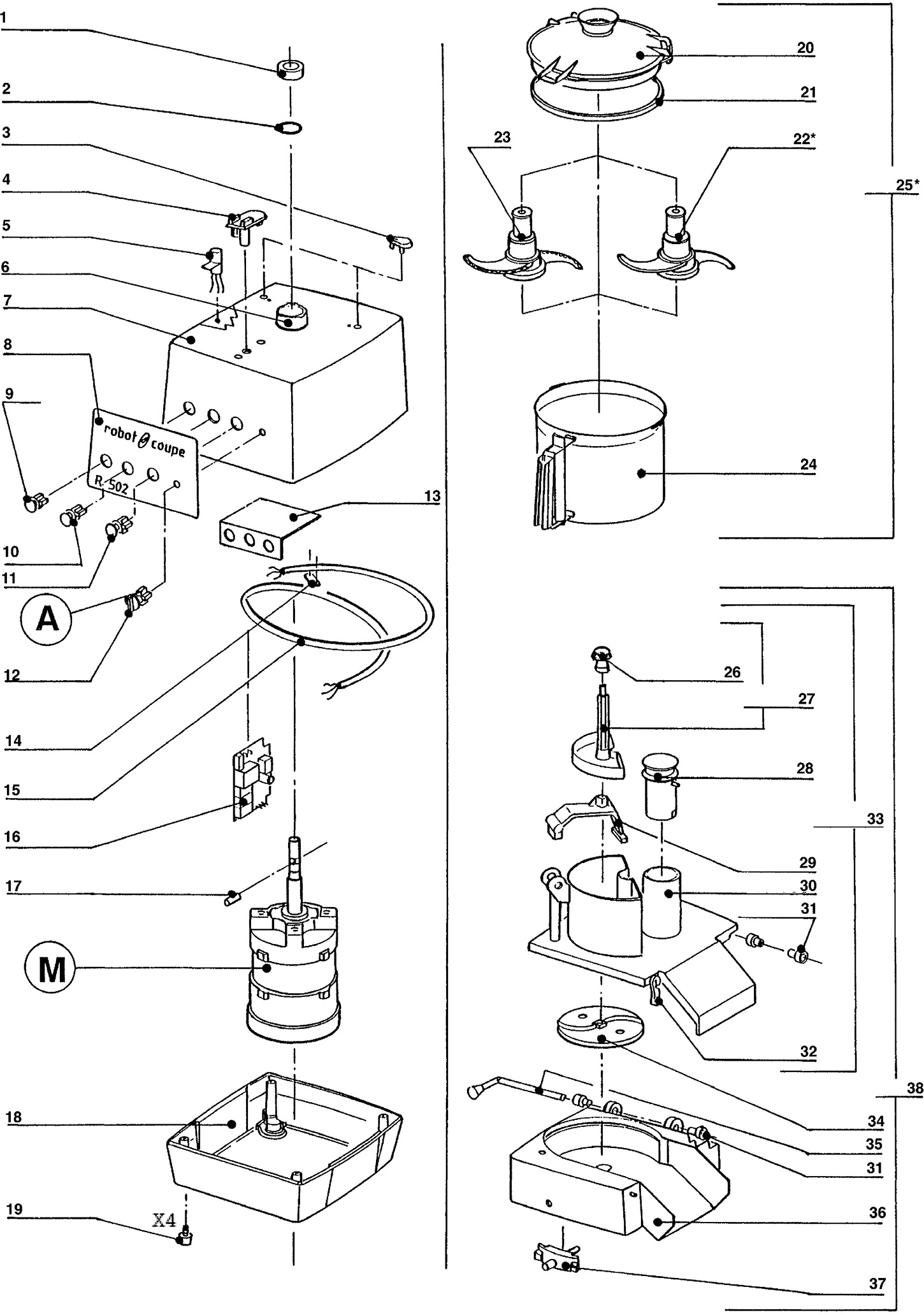 1
2
3
4
5
6
7
8
9
robot coupe
R. 502
10
11
A
12
13
14
15
16
17
M
18
19
X4
20
21
23
22*
25*
24
26
27
28
33
29
30
31
32
38
34
35
31
36
37