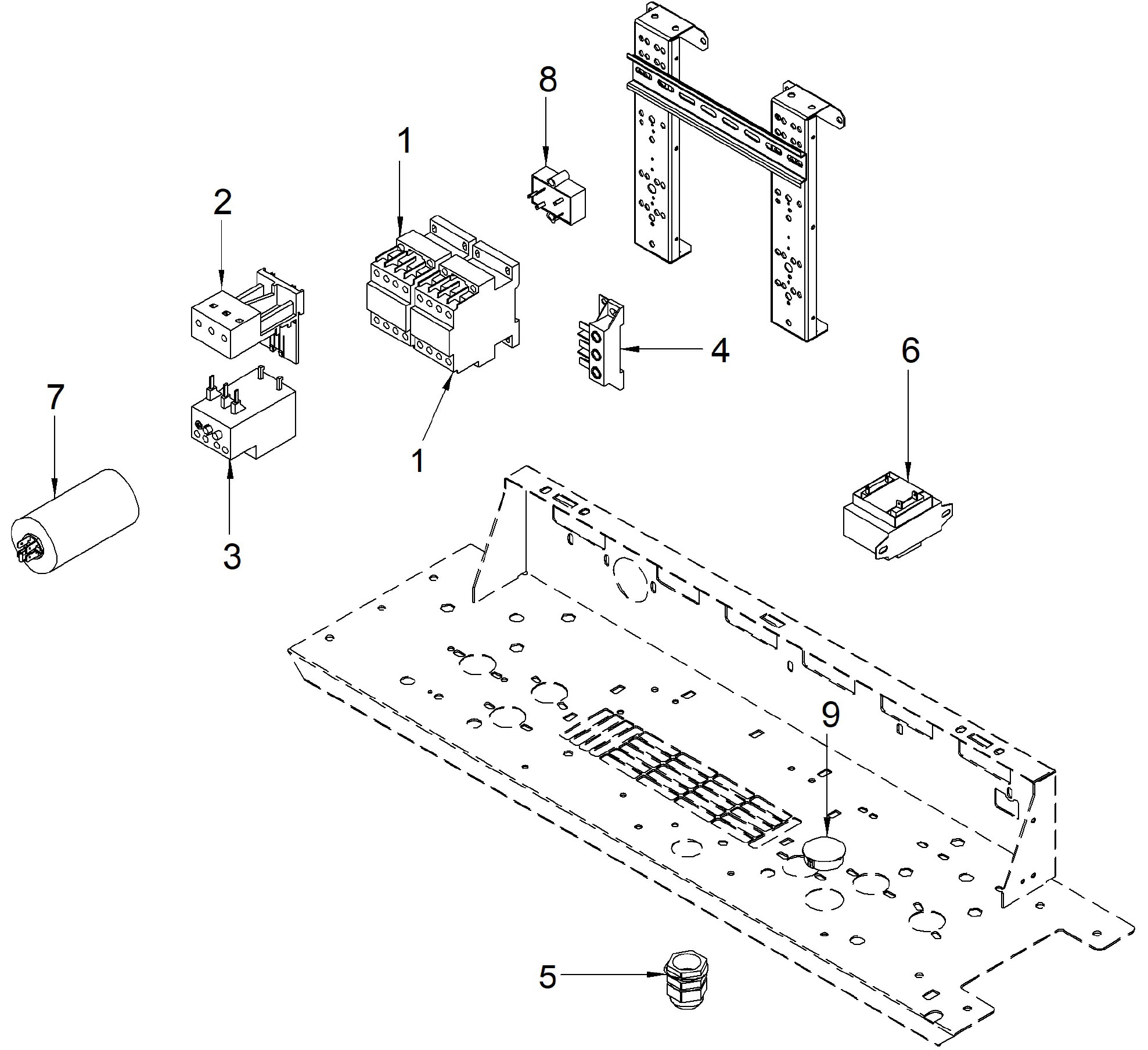 8
1
2
4
6
7
1
3
9
5