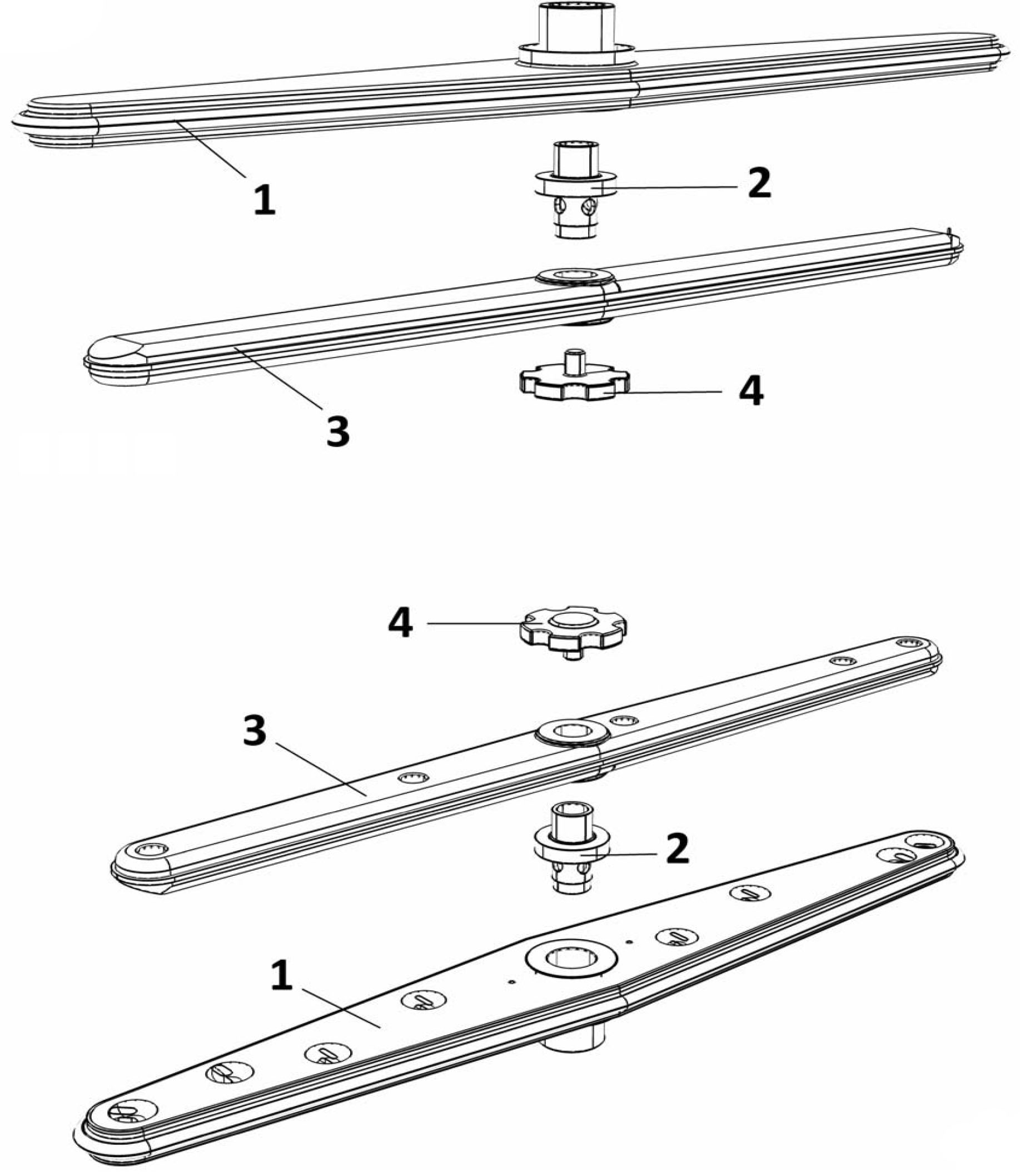 1
2
3
4

4
3
2
1