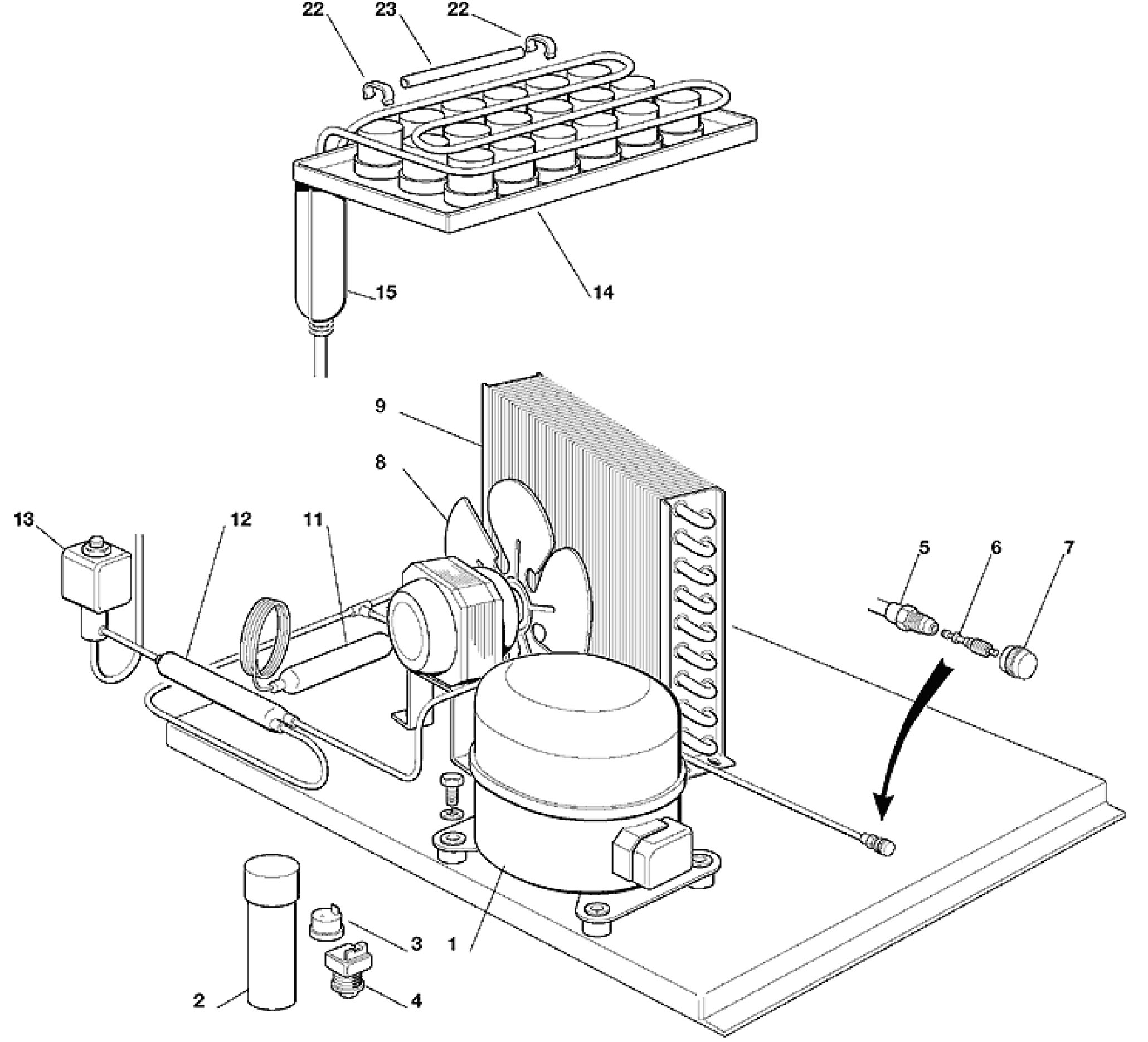 22
23
22
15
14
9
8
13
12
11
5
6
7
3
1
2
4