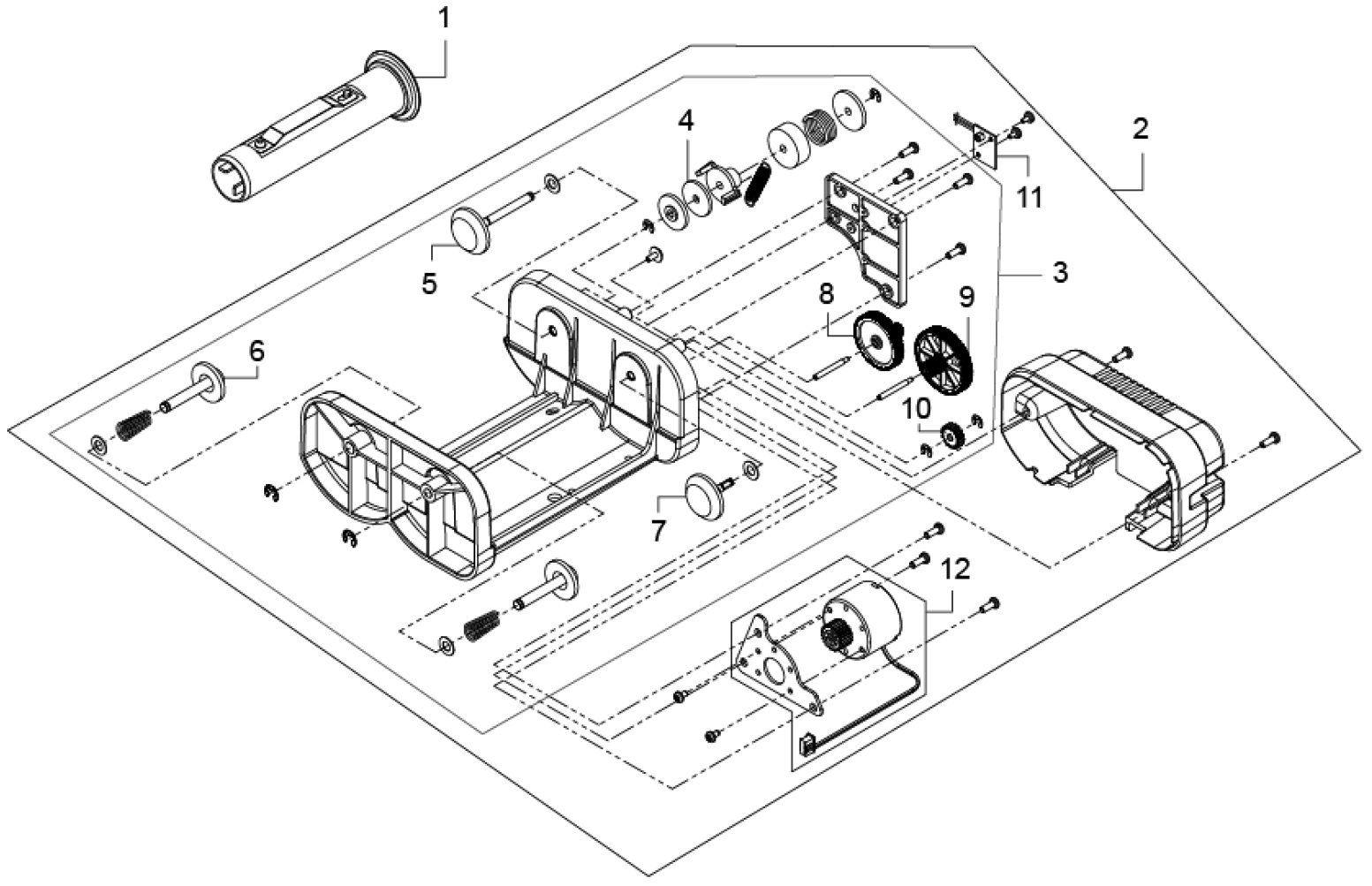 1
2
4
11
5
3
8
9
6
10
7
12