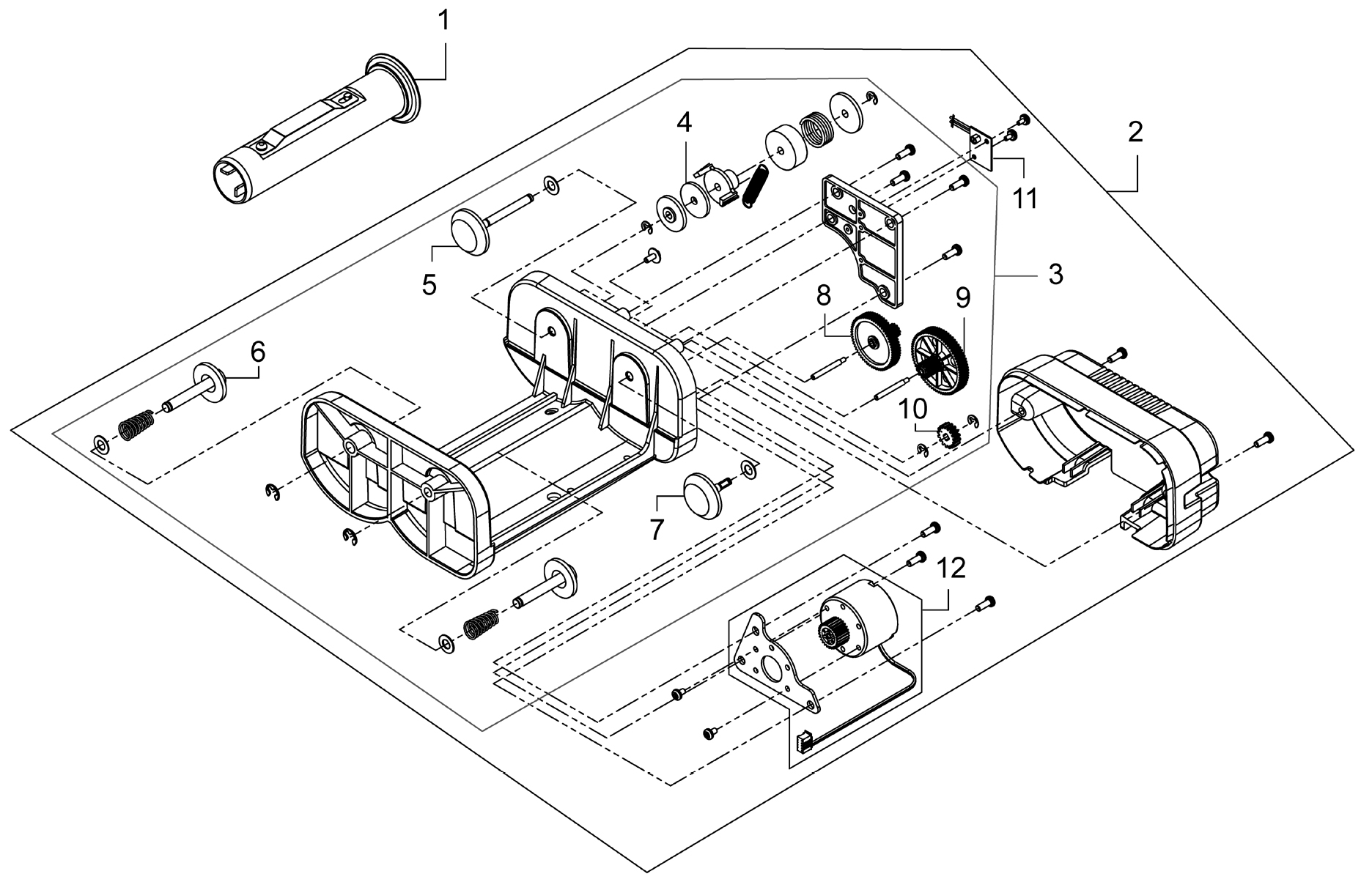 1
2
4
11
5
3
8
9
6
10
7
12