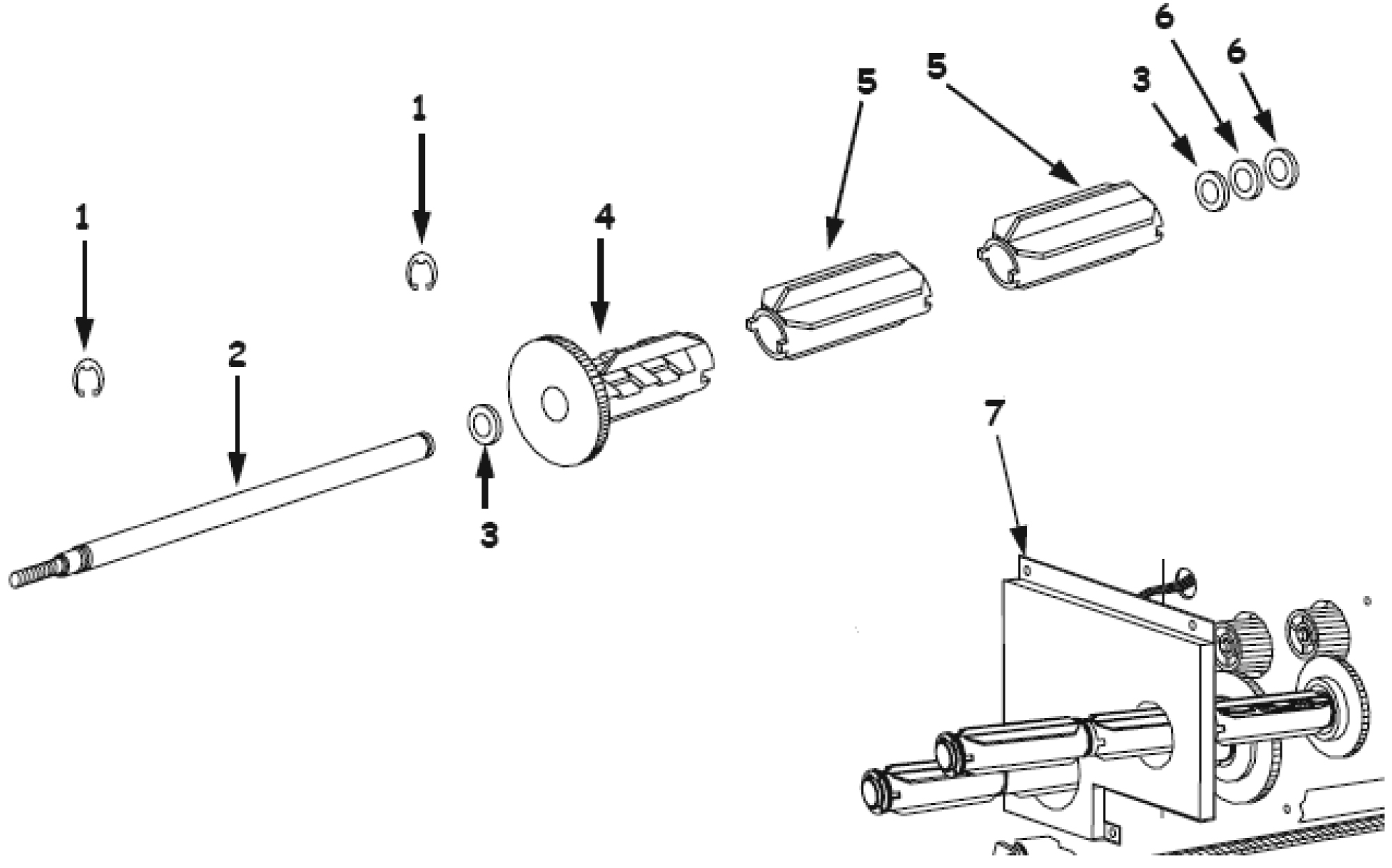 1
1
2
3
4
5
5
3
6
6
7