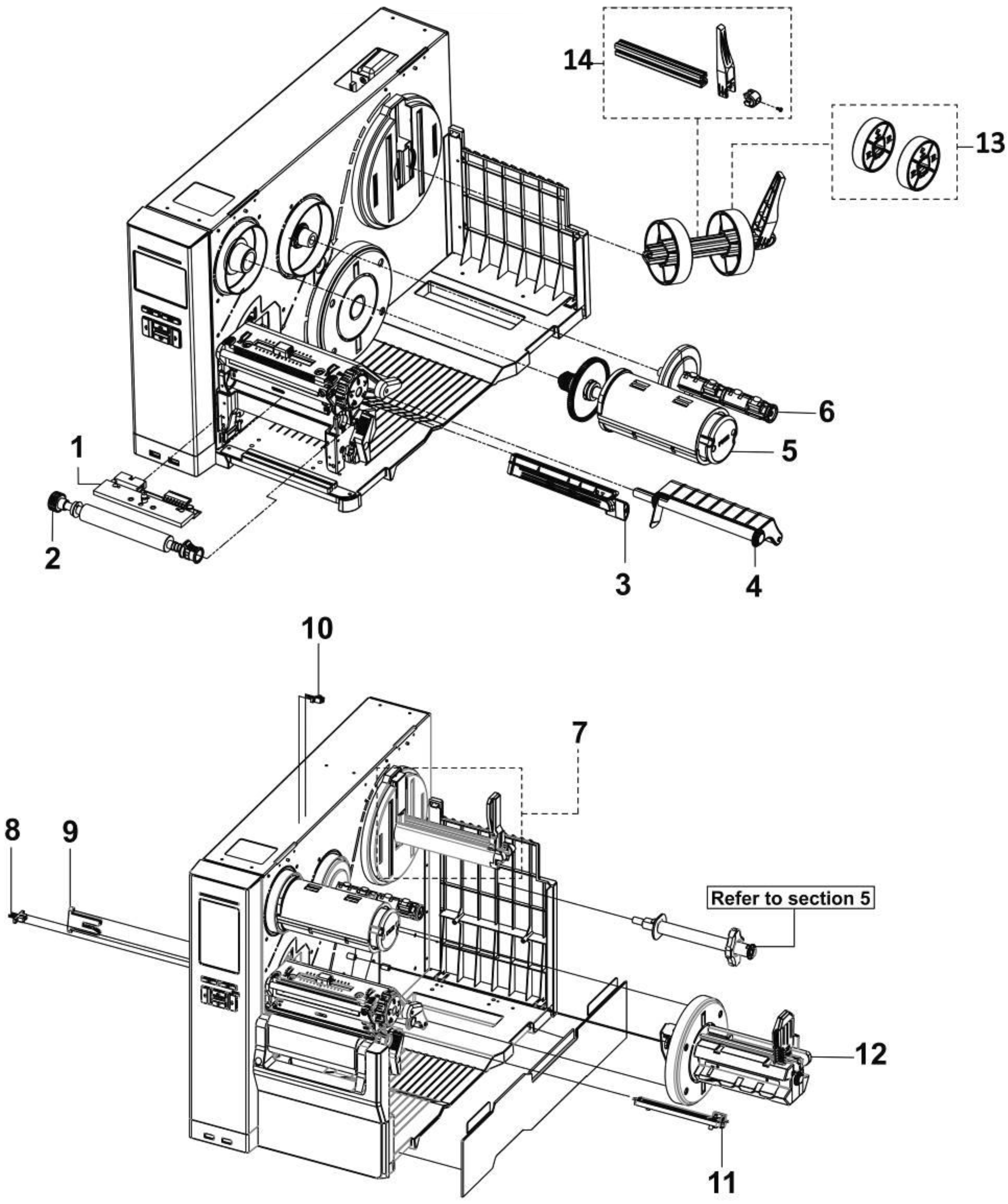 14
13
6
5
1
2
3
4
10
7
8
9
Refer to section 5
12
11